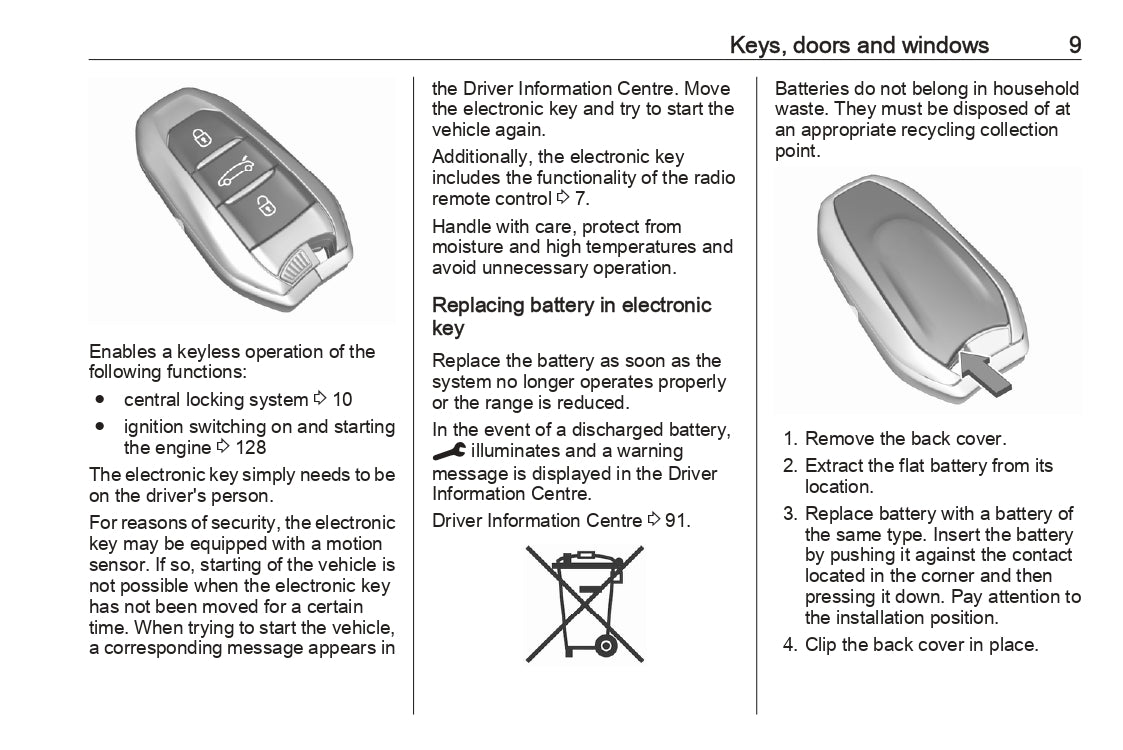 Keys, doors and windows 9

Enables a keyless operation of the following functions:

● central locking system ⇨ 10
● ignition switching on and starting the engine ⇨ 128

The electronic key simply needs to be on the driver's person.

For reasons of security, the electronic key may be equipped with a motion sensor. If so, starting of the vehicle is not possible when the electronic key has not been moved for a certain time. When trying to start the vehicle, a corresponding message appears in the Driver Information Centre. Move the electronic key and try to start the vehicle again.

Additionally, the electronic key includes the functionality of the radio remote control ⇨ 7.

Handle with care, protect from moisture and high temperatures and avoid unnecessary operation.

Replacing battery in electronic key

Replace the battery as soon as the system no longer operates properly or the range is reduced.

In the event of a discharged battery, illuminates and a warning message is displayed in the Driver Information Centre.

Driver Information Centre ⇨ 91.

Batteries do not belong in household waste. They must be disposed of at an appropriate recycling collection point.

1. Remove the back cover.
2. Extract the flat battery from its location.
3. Replace battery with a battery of the same type. Insert the battery by pushing it against the contact located in the corner and then pressing it down. Pay attention to the installation position.
4. Clip the back cover in place.