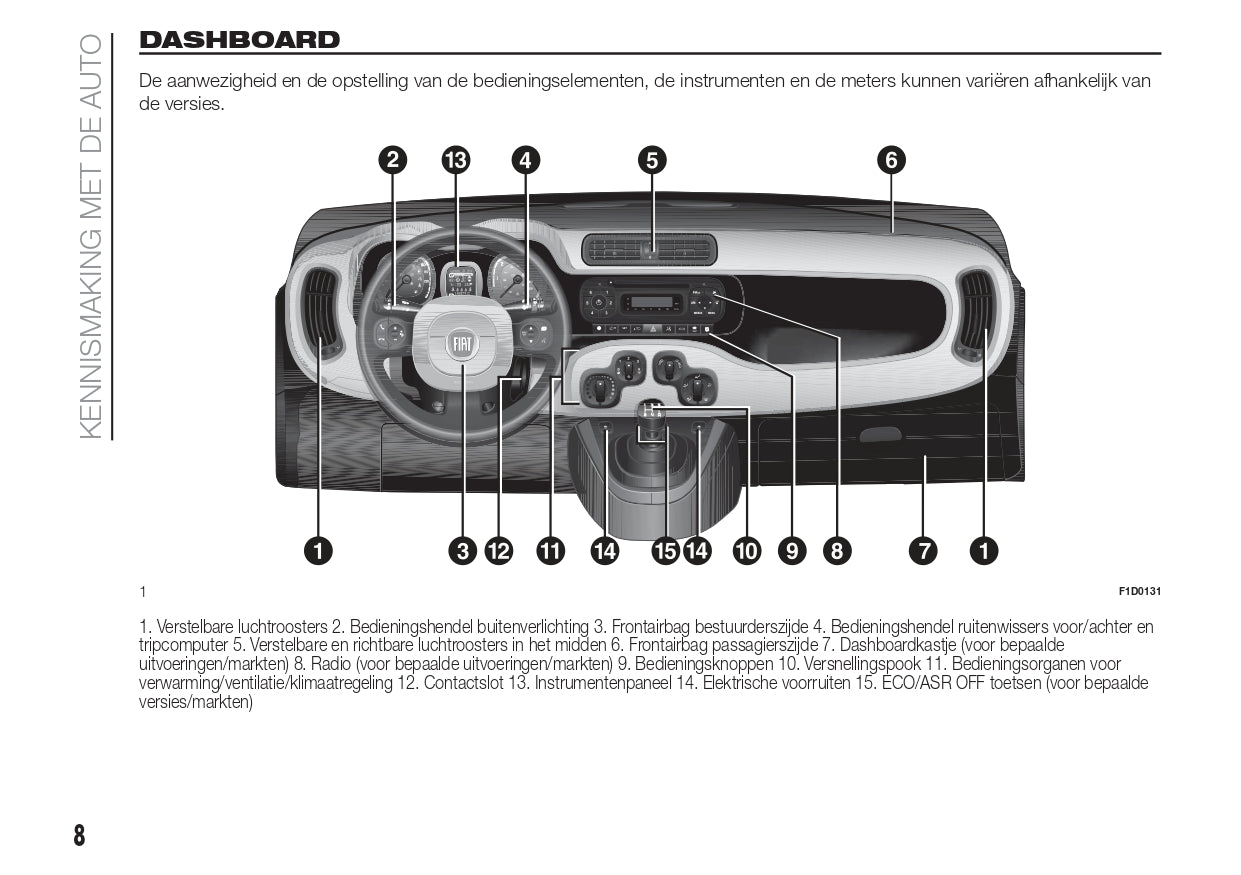 KENNISMAKING MET DE AUTO

DASHBOARD

De aanwezigheid en de opstelling van de bedieningselementen, de instrumenten en de meters kunnen variëren afhankelijk van de versies.

2 13 4 5 6

FIAT

1 3 12 11 14 15 14 10 9 8 7 1

1

F1D0131

1. Verstelbare luchtroosters 2. Bedieningshendel buitenverlichting 3. Frontairbag bestuurderszijde 4. Bedieningshendel ruitenwissers voor/achter en tripcomputer 5. Verstelbare en richtbare luchtroosters in het midden 6. Frontairbag passagierszijde 7. Dashboardkastje (voor bepaalde uitvoeringen/markten) 8. Radio (voor bepaalde uitvoeringen/markten) 9. Bedieningsknoppen 10. Versnellingspook 11. Bedieningsorganen voor verwarming/ventilatie/klimaatregeling 12. Contactslot 13. Instrumentenpaneel 14. Elektrische voorruiten 15. ECO/ASR OFF toetsen (voor bepaalde versies/markten)

8