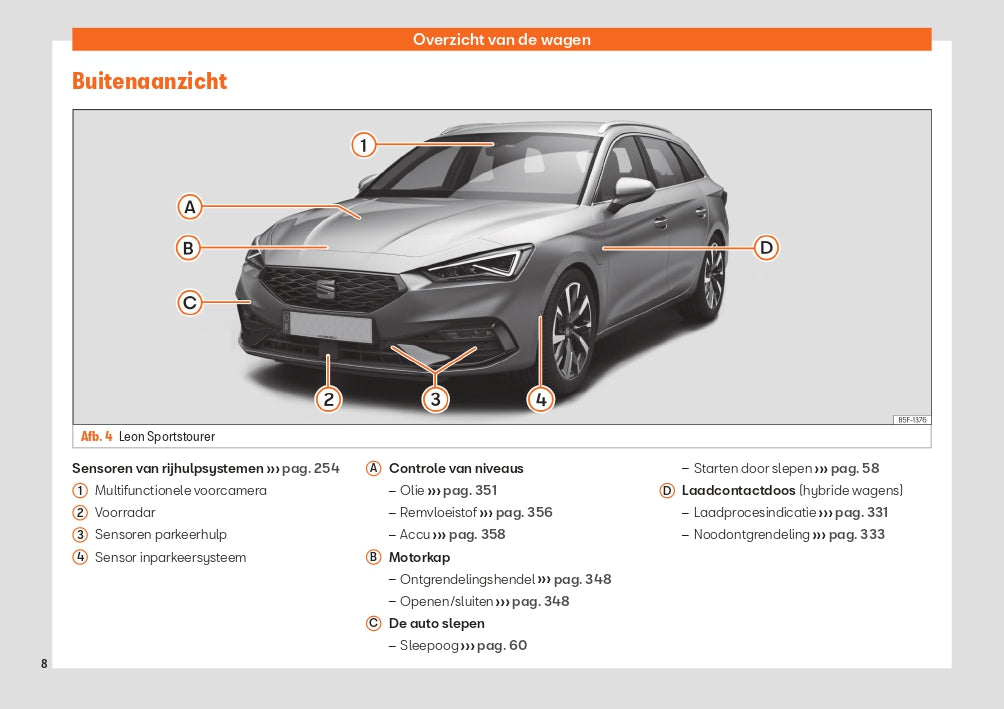 Overzicht van de wagen

Buitenaanzicht

1
A
B
C
D
2
3
4

B5F-1376

Afb. 4 Leon Sportstourer

Sensoren van rijhulpsystemen ››› pag. 254
1 Multifunctionele voorcamera
2 Voorradar
3 Sensoren parkeerhulp
4 Sensor inparkeersysteem

A Controle van niveaus
– Olie ››› pag. 351
– Remvloeistof ››› pag. 356
– Accu ››› pag. 358
B Motorkap
– Ontgrendelingshendel ››› pag. 348
– Openen/sluiten ››› pag. 348
C De auto slepen
– Sleepoog ››› pag. 60

– Starten door slepen ››› pag. 58
D Laadcontactdoos (hybride wagens)
– Laadprocesindicatie ››› pag. 331
– Noodontgrendeling ››› pag. 333

8