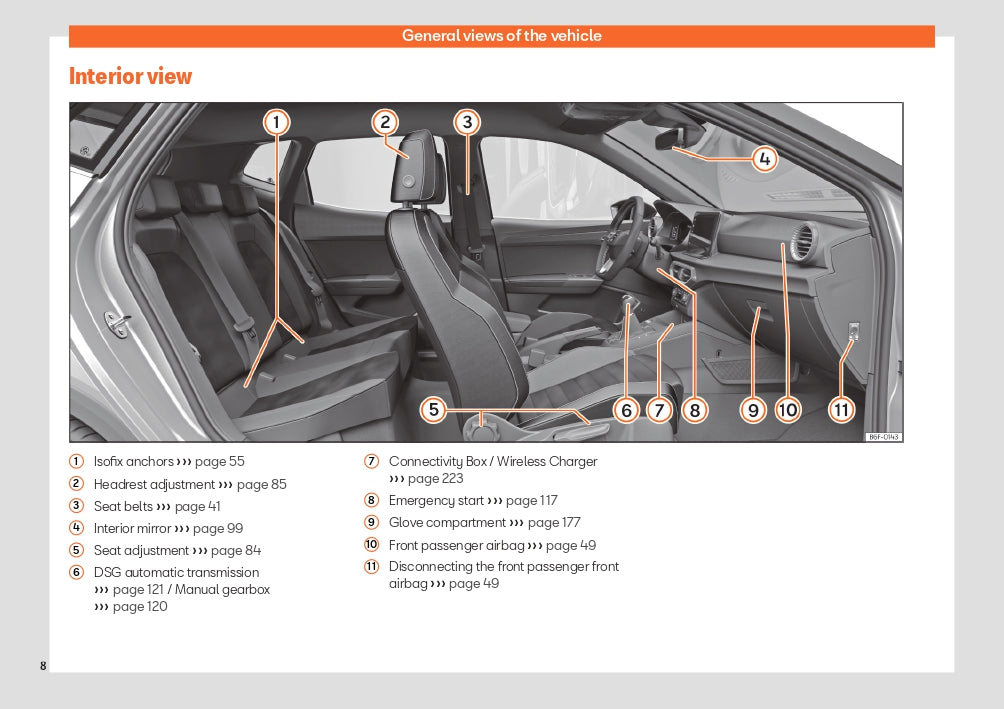 General views of the vehicle

Interior view

1 2 3 4 5 6 7 8 9 10 11

B6F-0143

1 Isofix anchors ››› page 55
2 Headrest adjustment ››› page 85
3 Seat belts ››› page 41
4 Interior mirror ››› page 99
5 Seat adjustment ››› page 84
6 DSG automatic transmission ››› page 121 / Manual gearbox ››› page 120

7 Connectivity Box / Wireless Charger ››› page 223
8 Emergency start ››› page 117
9 Glove compartment ››› page 177
10 Front passenger airbag ››› page 49
11 Disconnecting the front passenger front airbag ››› page 49

8