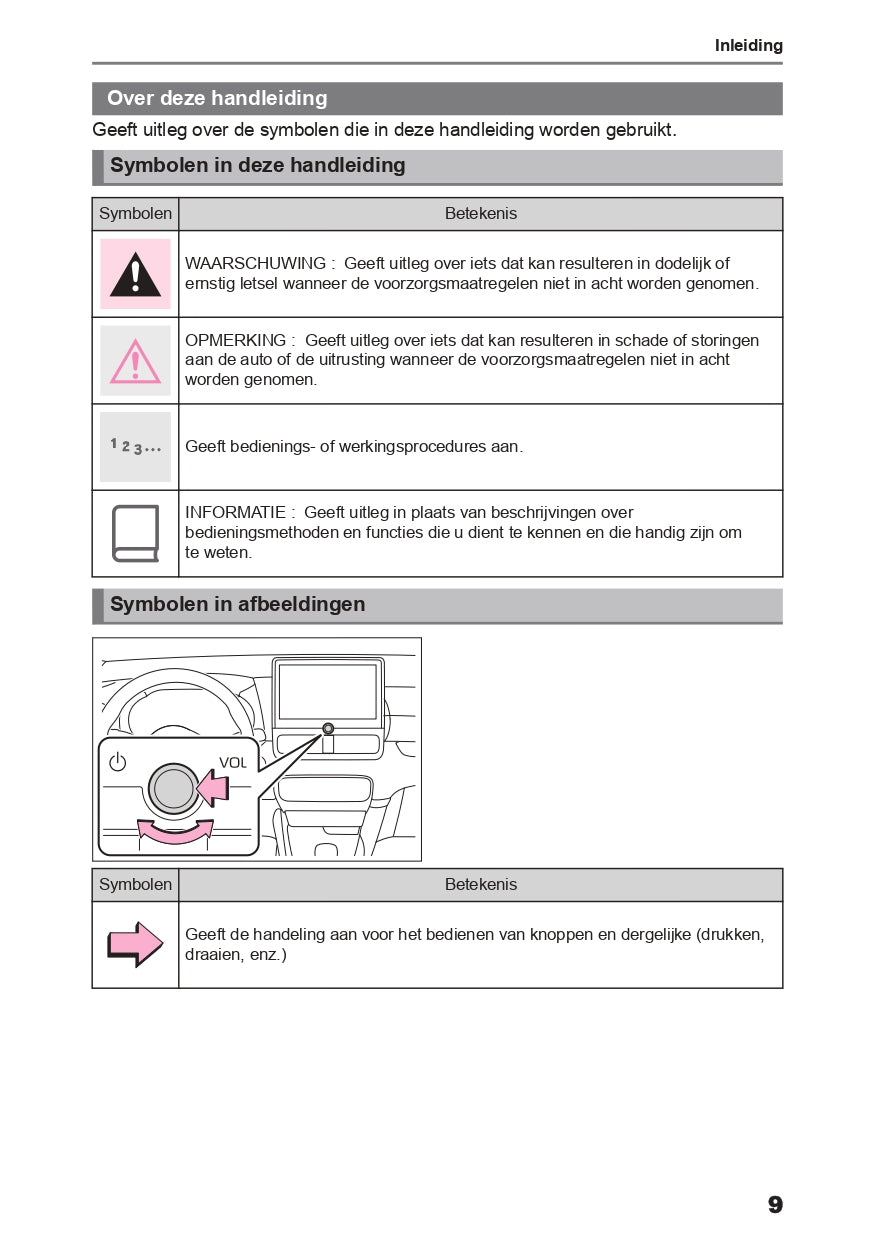 Inleiding

Over deze handleiding

Geeft uitleg over de symbolen die in deze handleiding worden gebruikt.

Symbolen in deze handleiding

| Symbolen | Betekenis |
|---|---|
| | WAARSCHUWING : Geeft uitleg over iets dat kan resulteren in dodelijk of ernstig letsel wanneer de voorzorgsmaatregelen niet in acht worden genomen. |
| | OPMERKING : Geeft uitleg over iets dat kan resulteren in schade of storingen aan de auto of de uitrusting wanneer de voorzorgsmaatregelen niet in acht worden genomen. |
| 1 2 3... | Geeft bedienings- of werkingsprocedures aan. |
| | INFORMATIE : Geeft uitleg in plaats van beschrijvingen over bedieningsmethoden en functies die u dient te kennen en die handig zijn om te weten. |

Symbolen in afbeeldingen

VOL

| Symbolen | Betekenis |
|---|---|
| | Geeft de handeling aan voor het bedienen van knoppen en dergelijke (drukken, draaien, enz.) |

9