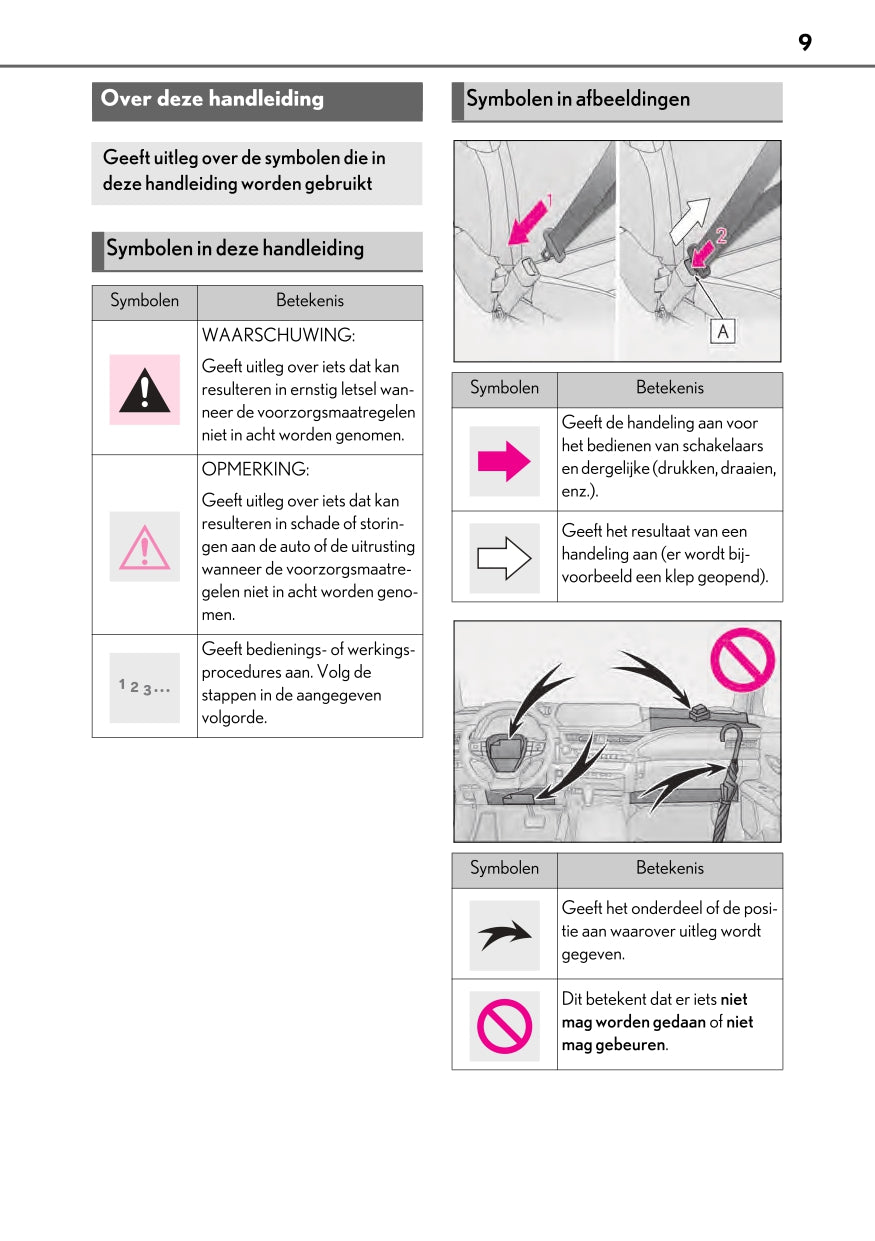 9

Over deze handleiding

Geeft uitleg over de symbolen die in deze handleiding worden gebruikt

Symbolen in deze handleiding

| Symbolen | Betekenis |
|---|---|
| | WAARSCHUWING: Geeft uitleg over iets dat kan resulteren in ernstig letsel wanneer de voorzorgsmaatregelen niet in acht worden genomen. |
| | OPMERKING: Geeft uitleg over iets dat kan resulteren in schade of storingen aan de auto of de uitrusting wanneer de voorzorgsmaatregelen niet in acht worden genomen. |
| 1 2 3... | Geeft bedienings- of werkingsprocedures aan. Volg de stappen in de aangegeven volgorde. |

Symbolen in afbeeldingen

1
2
A

| Symbolen | Betekenis |
|---|---|
| | Geeft de handeling aan voor het bedienen van schakelaars en dergelijke (drukken, draaien, enz.). |
| | Geeft het resultaat van een handeling aan (er wordt bijvoorbeeld een klep geopend). |

| Symbolen | Betekenis |
|---|---|
| | Geeft het onderdeel of de positie aan waarover uitleg wordt gegeven. |
| | Dit betekent dat er iets niet mag worden gedaan of niet mag gebeuren. |