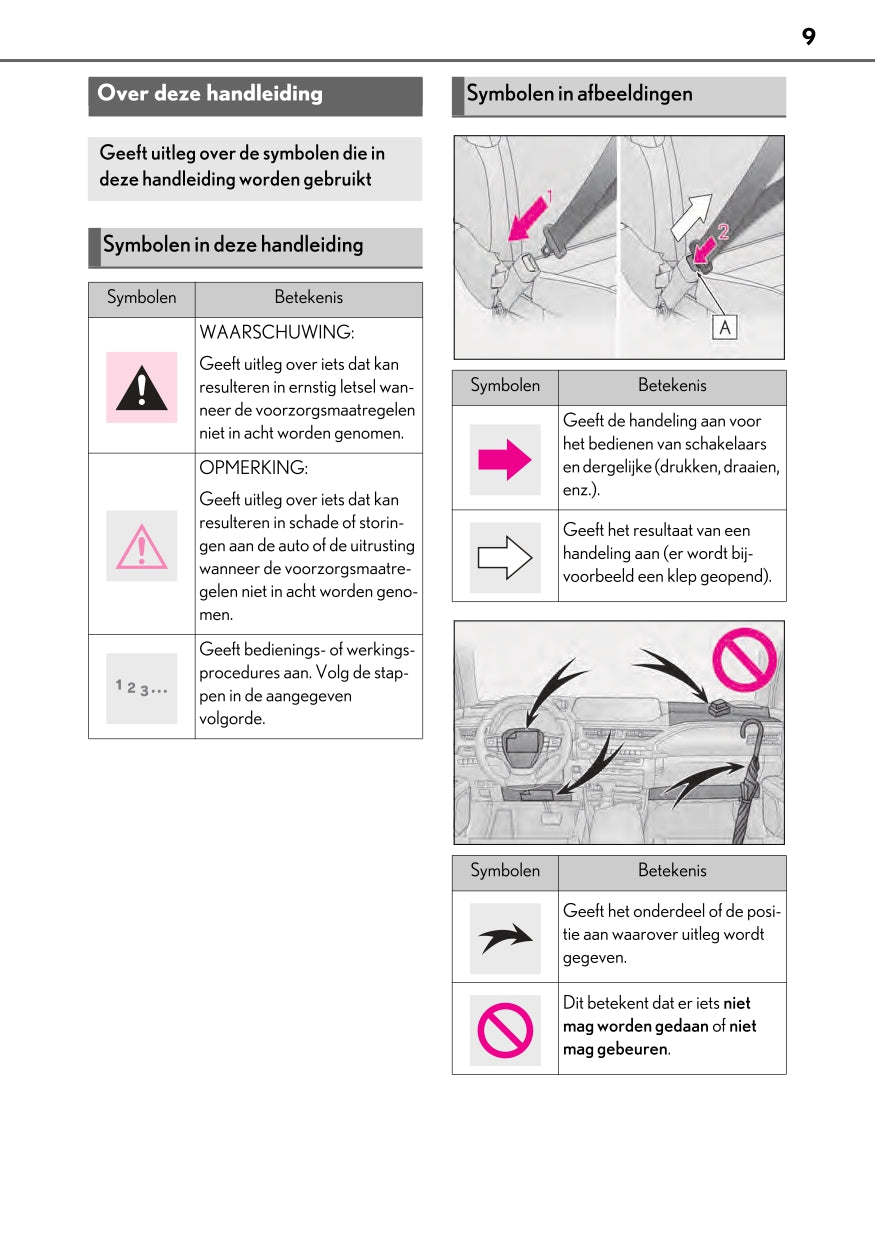 9

Over deze handleiding

Geeft uitleg over de symbolen die in deze handleiding worden gebruikt

Symbolen in deze handleiding

| Symbolen | Betekenis |
|---|---|
| | WAARSCHUWING: Geeft uitleg over iets dat kan resulteren in ernstig letsel wanneer de voorzorgsmaatregelen niet in acht worden genomen. |
| | OPMERKING: Geeft uitleg over iets dat kan resulteren in schade of storingen aan de auto of de uitrusting wanneer de voorzorgsmaatregelen niet in acht worden genomen. |
| 1 2 3... | Geeft bedienings- of werkingsprocedures aan. Volg de stappen in de aangegeven volgorde. |

Symbolen in afbeeldingen

1
2
A

| Symbolen | Betekenis |
|---|---|
| | Geeft de handeling aan voor het bedienen van schakelaars en dergelijke (drukken, draaien, enz.). |
| | Geeft het resultaat van een handeling aan (er wordt bijvoorbeeld een klep geopend). |

| Symbolen | Betekenis |
|---|---|
| | Geeft het onderdeel of de positie aan waarover uitleg wordt gegeven. |
| | Dit betekent dat er iets niet mag worden gedaan of niet mag gebeuren. |