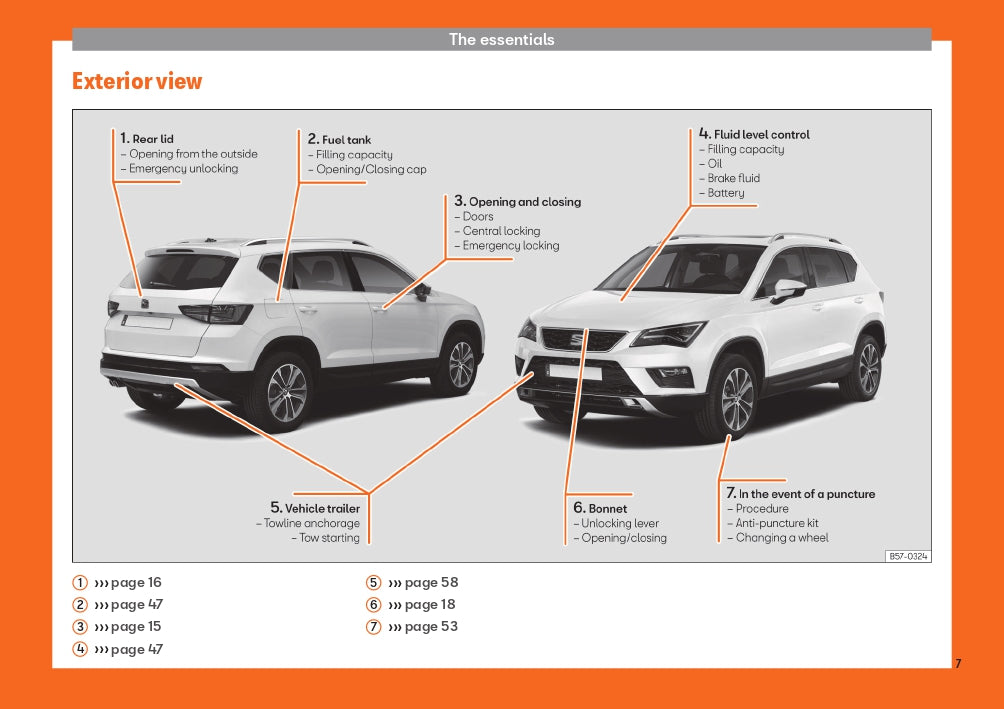 The essentials

Exterior view

1. Rear lid
– Opening from the outside
– Emergency unlocking

2. Fuel tank
– Filling capacity
– Opening/Closing cap

3. Opening and closing
– Doors
– Central locking
– Emergency locking

4. Fluid level control
– Filling capacity
– Oil
– Brake fluid
– Battery

5. Vehicle trailer
– Towline anchorage
– Tow starting

6. Bonnet
– Unlocking lever
– Opening/closing

7. In the event of a puncture
– Procedure
– Anti-puncture kit
– Changing a wheel

B57-0324

1 ››› page 16
2 ››› page 47
3 ››› page 15
4 ››› page 47
5 ››› page 58
6 ››› page 18
7 ››› page 53

7