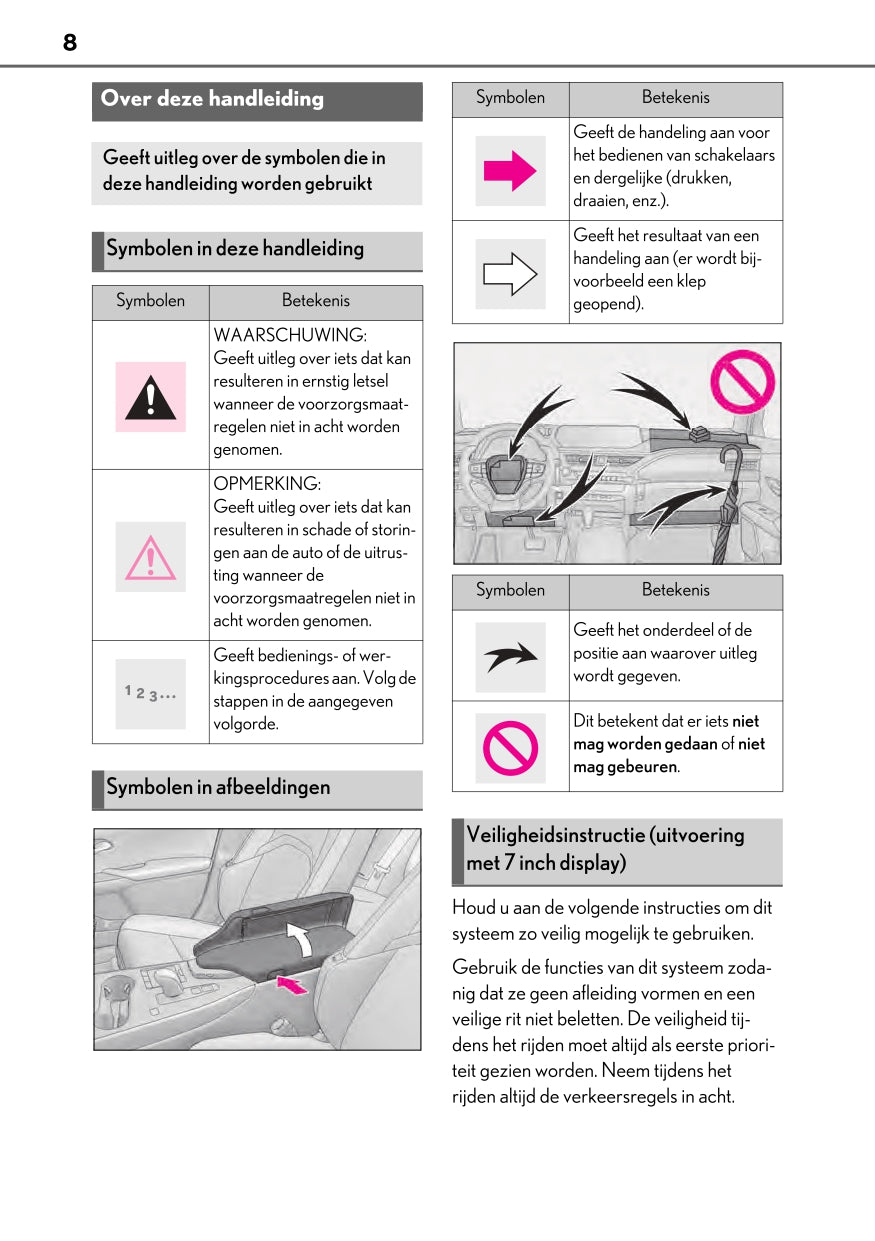 8

Over deze handleiding

Geeft uitleg over de symbolen die in deze handleiding worden gebruikt

Symbolen in deze handleiding

| Symbolen | Betekenis |
|---|---|
| | WAARSCHUWING: Geeft uitleg over iets dat kan resulteren in ernstig letsel wanneer de voorzorgsmaatregelen niet in acht worden genomen. |
| | OPMERKING: Geeft uitleg over iets dat kan resulteren in schade of storingen aan de auto of de uitrusting wanneer de voorzorgsmaatregelen niet in acht worden genomen. |
| 1 2 3... | Geeft bedienings- of werkingsprocedures aan. Volg de stappen in de aangegeven volgorde. |

Symbolen in afbeeldingen

| Symbolen | Betekenis |
|---|---|
| | Geeft de handeling aan voor het bedienen van schakelaars en dergelijke (drukken, draaien, enz.). |
| | Geeft het resultaat van een handeling aan (er wordt bijvoorbeeld een klep geopend). |

| Symbolen | Betekenis |
|---|---|
| | Geeft het onderdeel of de positie aan waarover uitleg wordt gegeven. |
| | Dit betekent dat er iets niet mag worden gedaan of niet mag gebeuren. |

Veiligheidsinstructie (uitvoering met 7 inch display)

Houd u aan de volgende instructies om dit systeem zo veilig mogelijk te gebruiken.

Gebruik de functies van dit systeem zodanig dat ze geen afleiding vormen en een veilige rit niet beletten. De veiligheid tijdens het rijden moet altijd als eerste prioriteit gezien worden. Neem tijdens het rijden altijd de verkeersregels in acht.