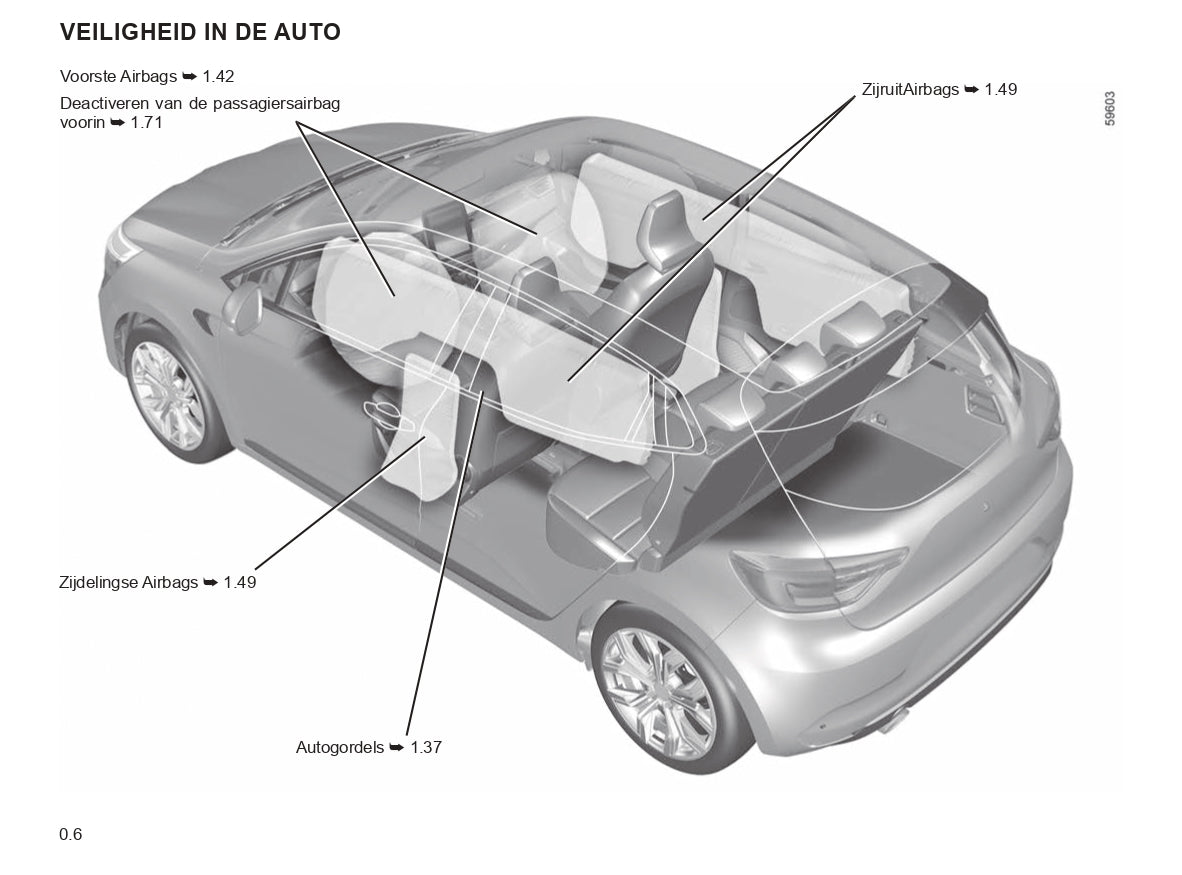 VEILIGHEID IN DE AUTO

Voorste Airbags ➥ 1.42

Deactiveren van de passagiersairbag voorin ➥ 1.71

ZijruitAirbags ➥ 1.49

59603

Zijdelingse Airbags ➥ 1.49

Autogordels ➥ 1.37

0.6