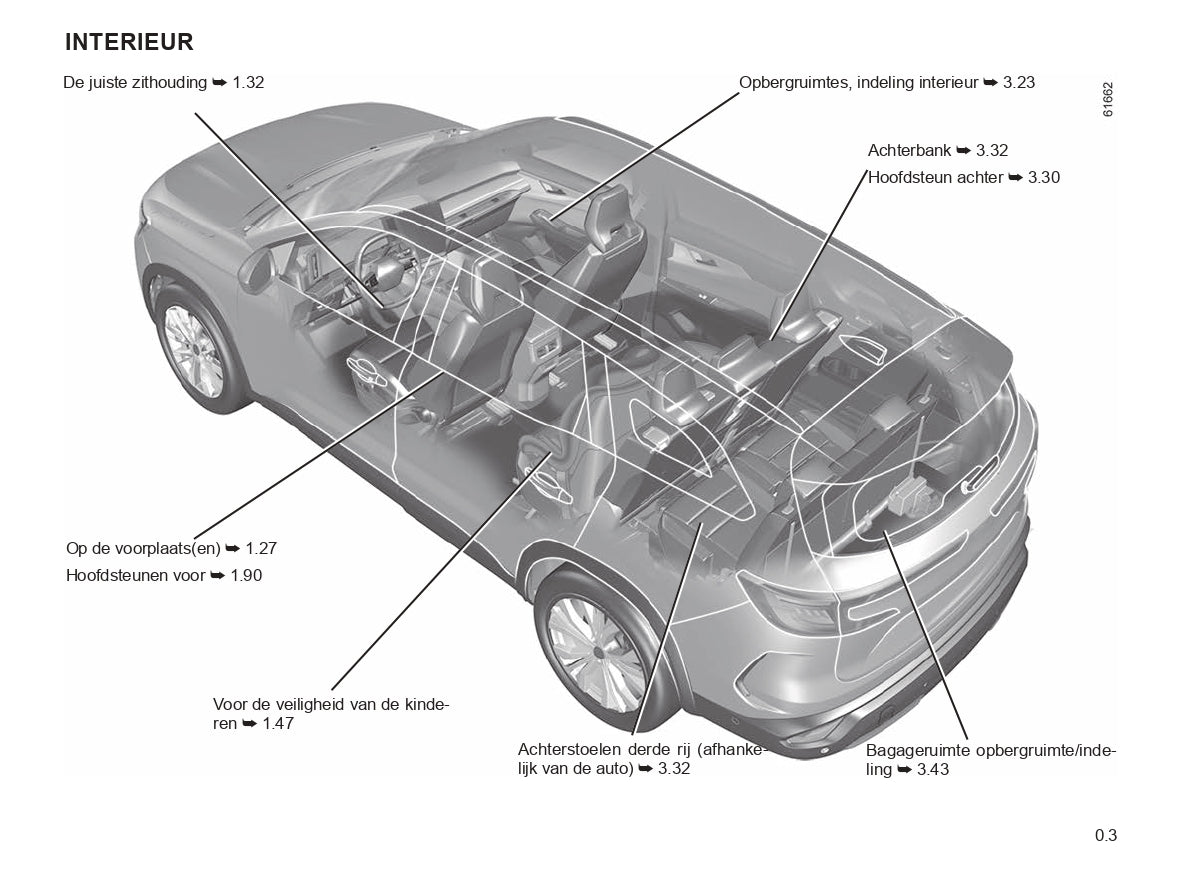 INTERIEUR

De juiste zithouding ➥ 1.32

Opbergruimtes, indeling interieur ➥ 3.23

61662

Achterbank ➥ 3.32

Hoofdsteun achter ➥ 3.30

Op de voorplaats(en) ➥ 1.27

Hoofdsteunen voor ➥ 1.90

Voor de veiligheid van de kinderen ➥ 1.47

Achterstoelen derde rij (afhankelijk van de auto) ➥ 3.32

Bagageruimte opbergruimte/indeling ➥ 3.43

0.3