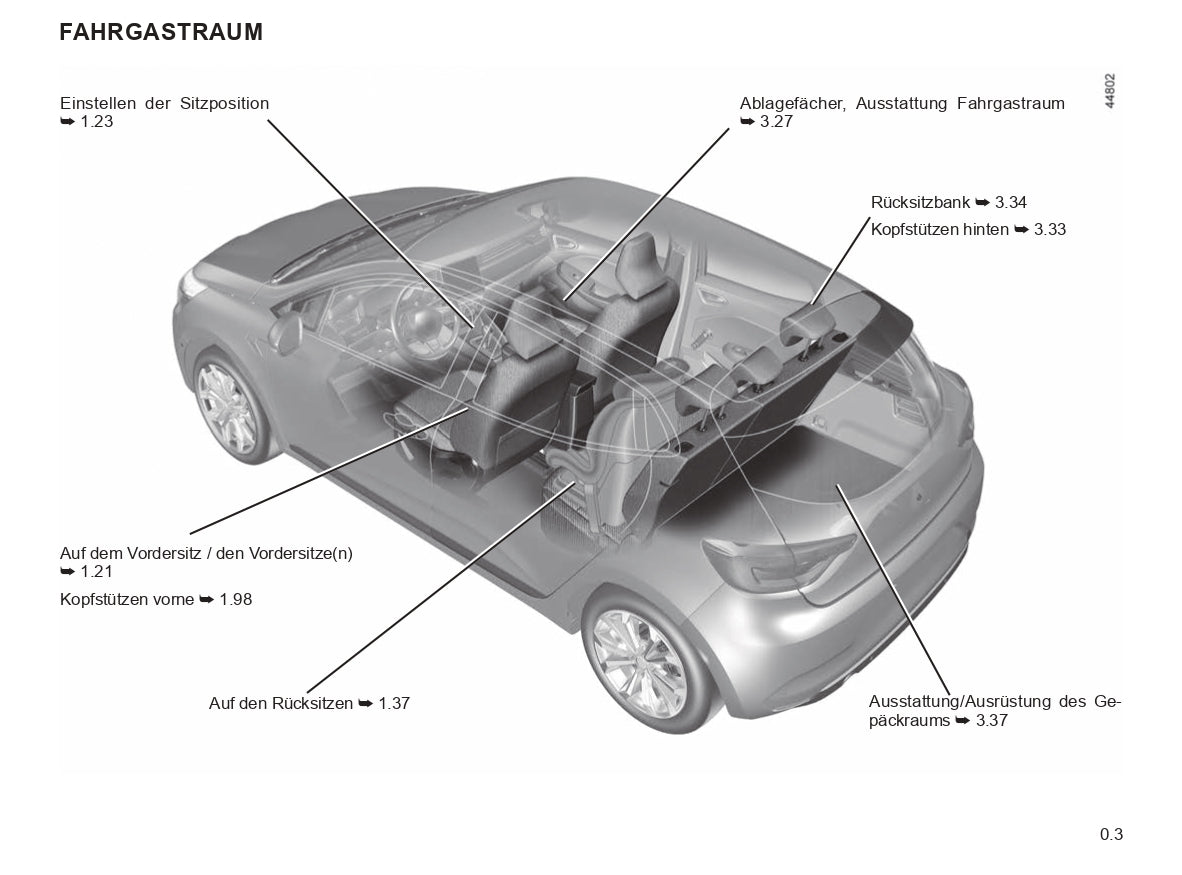 FAHRGASTRAUM

44802

Einstellen der Sitzposition ➥ 1.23

Ablagefächer, Ausstattung Fahrgastraum ➥ 3.27

Rücksitzbank ➥ 3.34

Kopfstützen hinten ➥ 3.33

Auf dem Vordersitz / den Vordersitze(n) ➥ 1.21

Kopfstützen vorne ➥ 1.98

Auf den Rücksitzen ➥ 1.37

Ausstattung/Ausrüstung des Gepäckraums ➥ 3.37

0.3