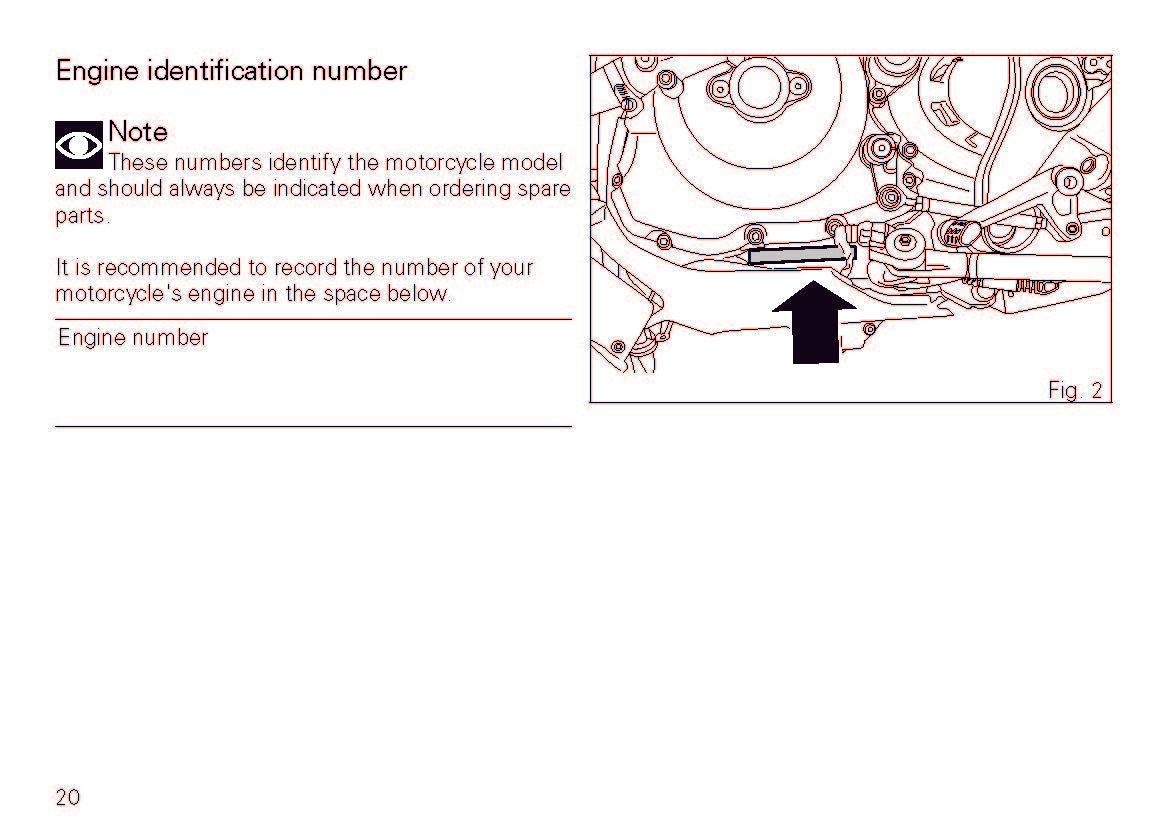 Engine identification number

Note
These numbers identify the motorcycle model and should always be indicated when ordering spare parts.

It is recommended to record the number of your motorcycle's engine in the space below.

Engine number

Fig. 2

20