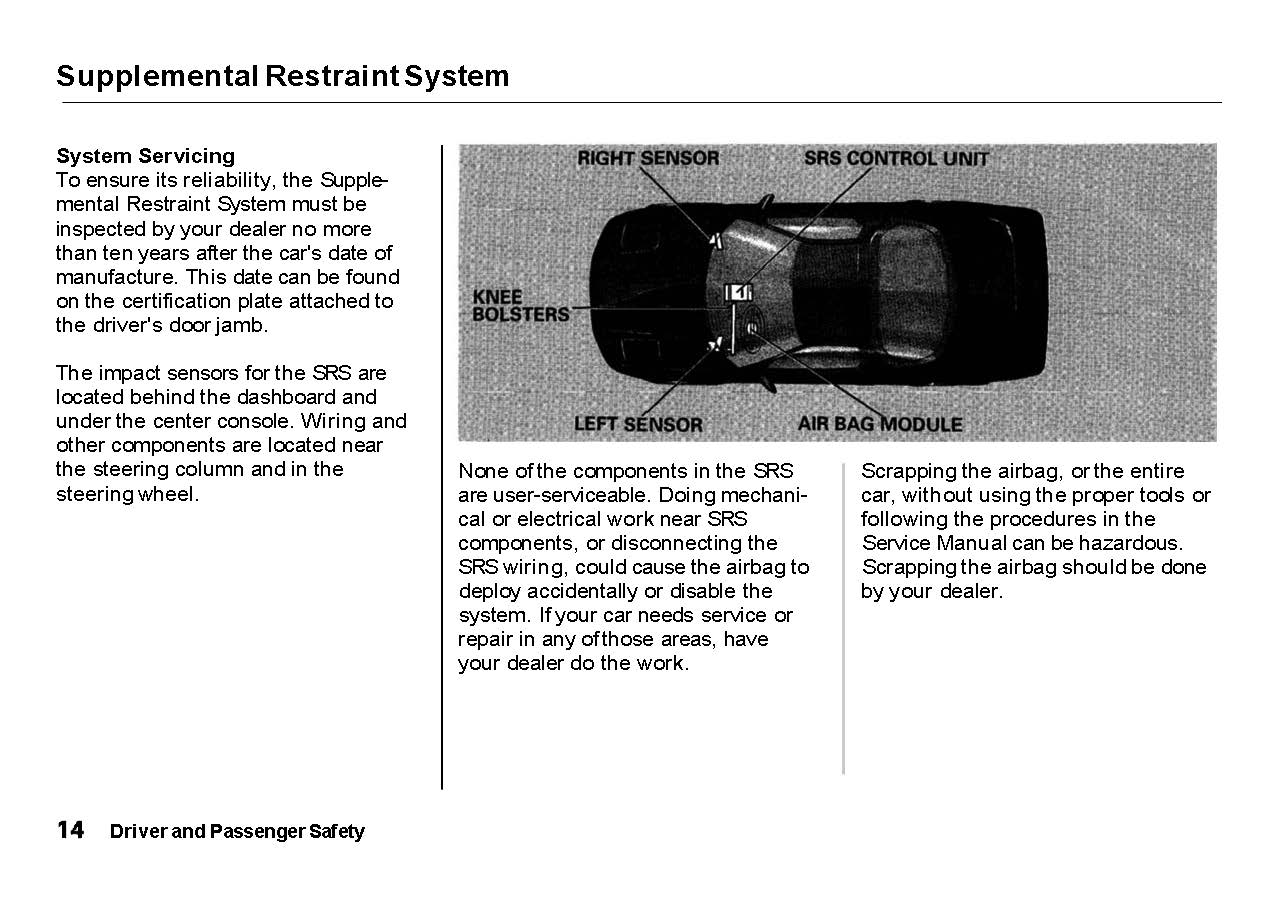 Supplemental Restraint System

System Servicing
To ensure its reliability, the Supplemental Restraint System must be inspected by your dealer no more than ten years after the car's date of manufacture. This date can be found on the certification plate attached to the driver's door jamb.

The impact sensors for the SRS are located behind the dashboard and under the center console. Wiring and other components are located near the steering column and in the steering wheel.

RIGHT SENSOR
SRS CONTROL UNIT
KNEE BOLSTERS
LEFT SENSOR
AIR BAG MODULE

None of the components in the SRS are user-serviceable. Doing mechanical or electrical work near SRS components, or disconnecting the SRS wiring, could cause the airbag to deploy accidentally or disable the system. If your car needs service or repair in any of those areas, have your dealer do the work.

Scrapping the airbag, or the entire car, without using the proper tools or following the procedures in the Service Manual can be hazardous. Scrapping the airbag should be done by your dealer.

14 Driver and Passenger Safety