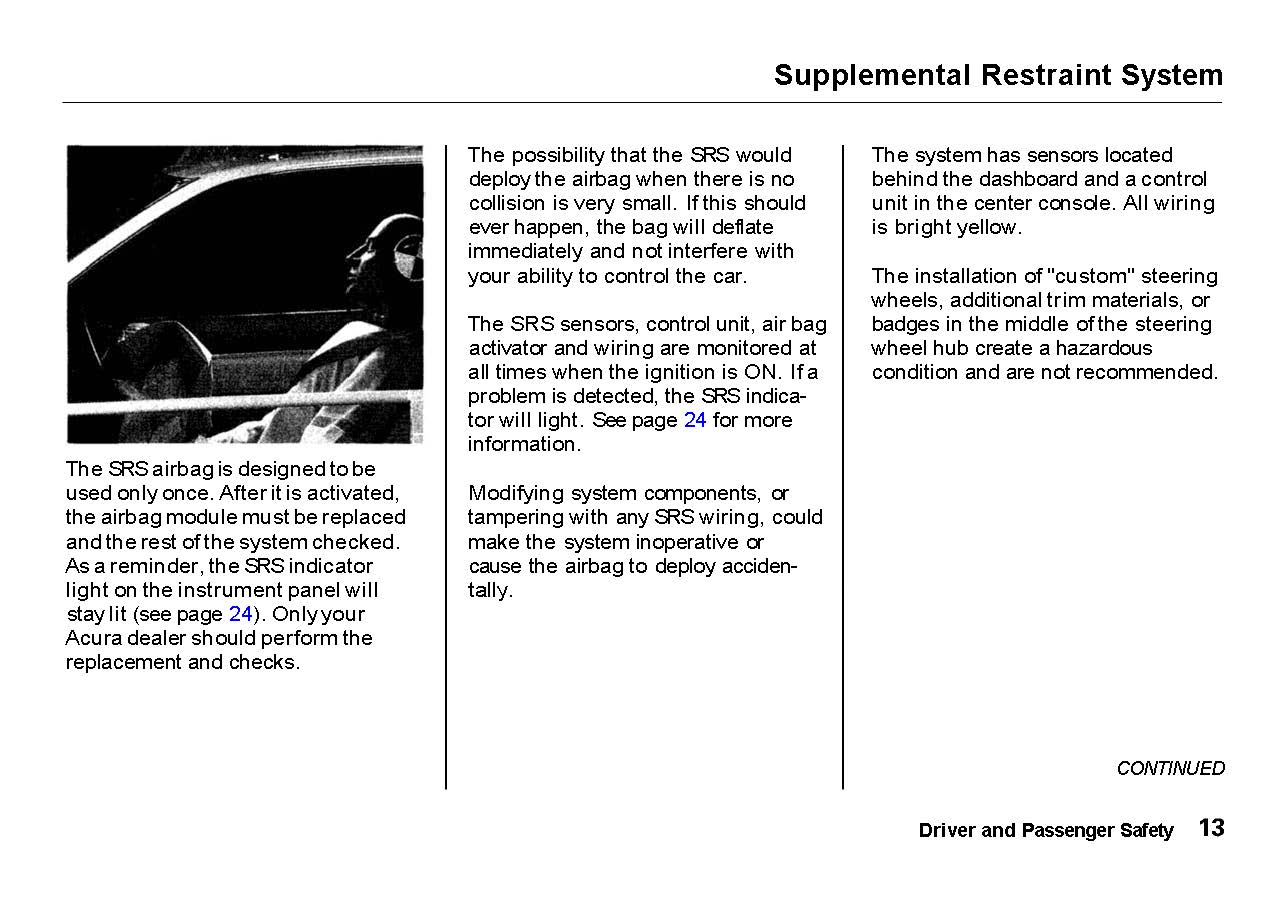 Supplemental Restraint System

The SRS airbag is designed to be used only once. After it is activated, the airbag module must be replaced and the rest of the system checked. As a reminder, the SRS indicator light on the instrument panel will stay lit (see page 24). Only your Acura dealer should perform the replacement and checks.

The possibility that the SRS would deploy the airbag when there is no collision is very small. If this should ever happen, the bag will deflate immediately and not interfere with your ability to control the car.

The SRS sensors, control unit, air bag activator and wiring are monitored at all times when the ignition is ON. If a problem is detected, the SRS indicator will light. See page 24 for more information.

Modifying system components, or tampering with any SRS wiring, could make the system inoperative or cause the airbag to deploy accidentally.

The system has sensors located behind the dashboard and a control unit in the center console. All wiring is bright yellow.

The installation of "custom" steering wheels, additional trim materials, or badges in the middle of the steering wheel hub create a hazardous condition and are not recommended.

CONTINUED

Driver and Passenger Safety 13