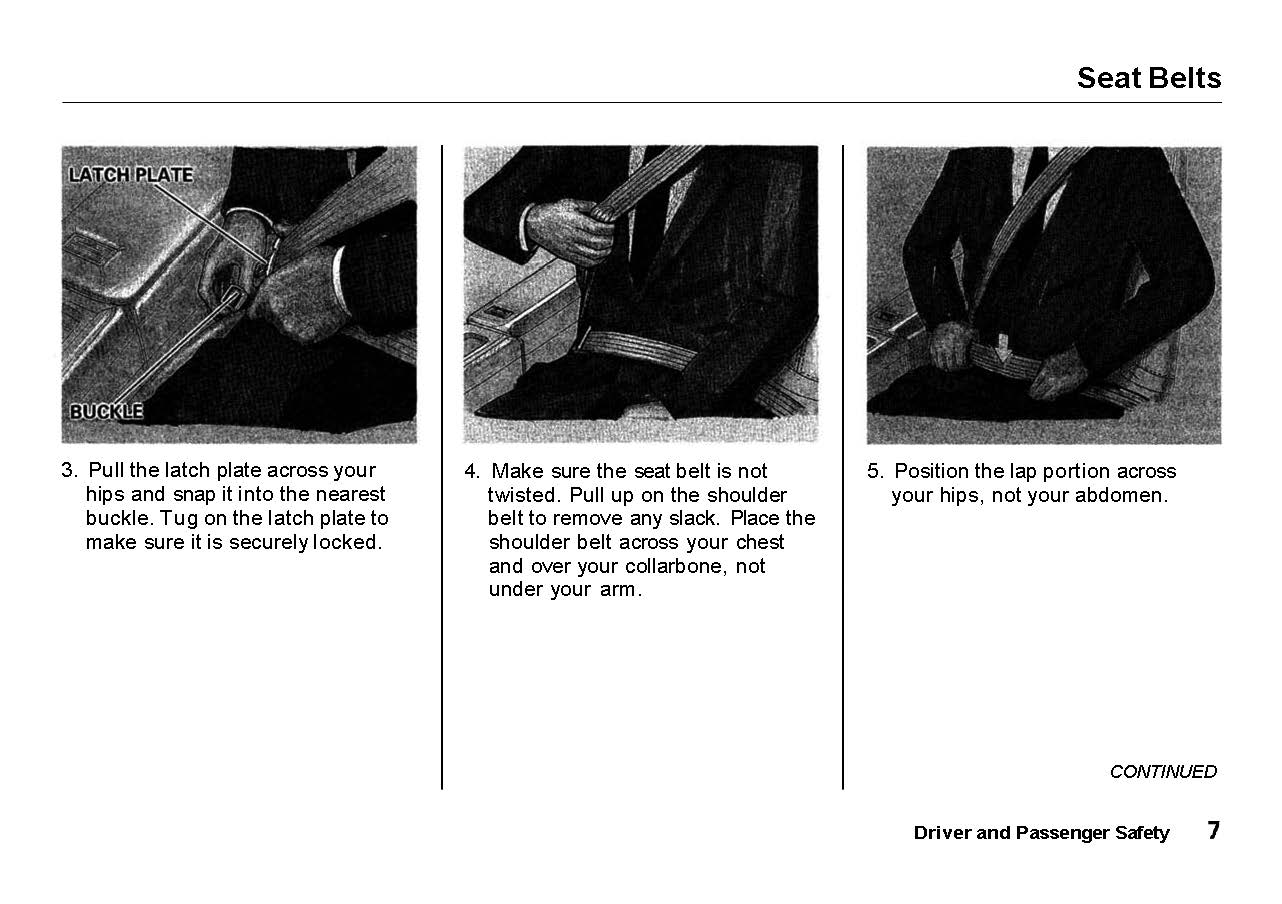 Seat Belts

LATCH PLATE

BUCKLE

3. Pull the latch plate across your hips and snap it into the nearest buckle. Tug on the latch plate to make sure it is securely locked.

4. Make sure the seat belt is not twisted. Pull up on the shoulder belt to remove any slack. Place the shoulder belt across your chest and over your collarbone, not under your arm.

5. Position the lap portion across your hips, not your abdomen.

CONTINUED

Driver and Passenger Safety 7