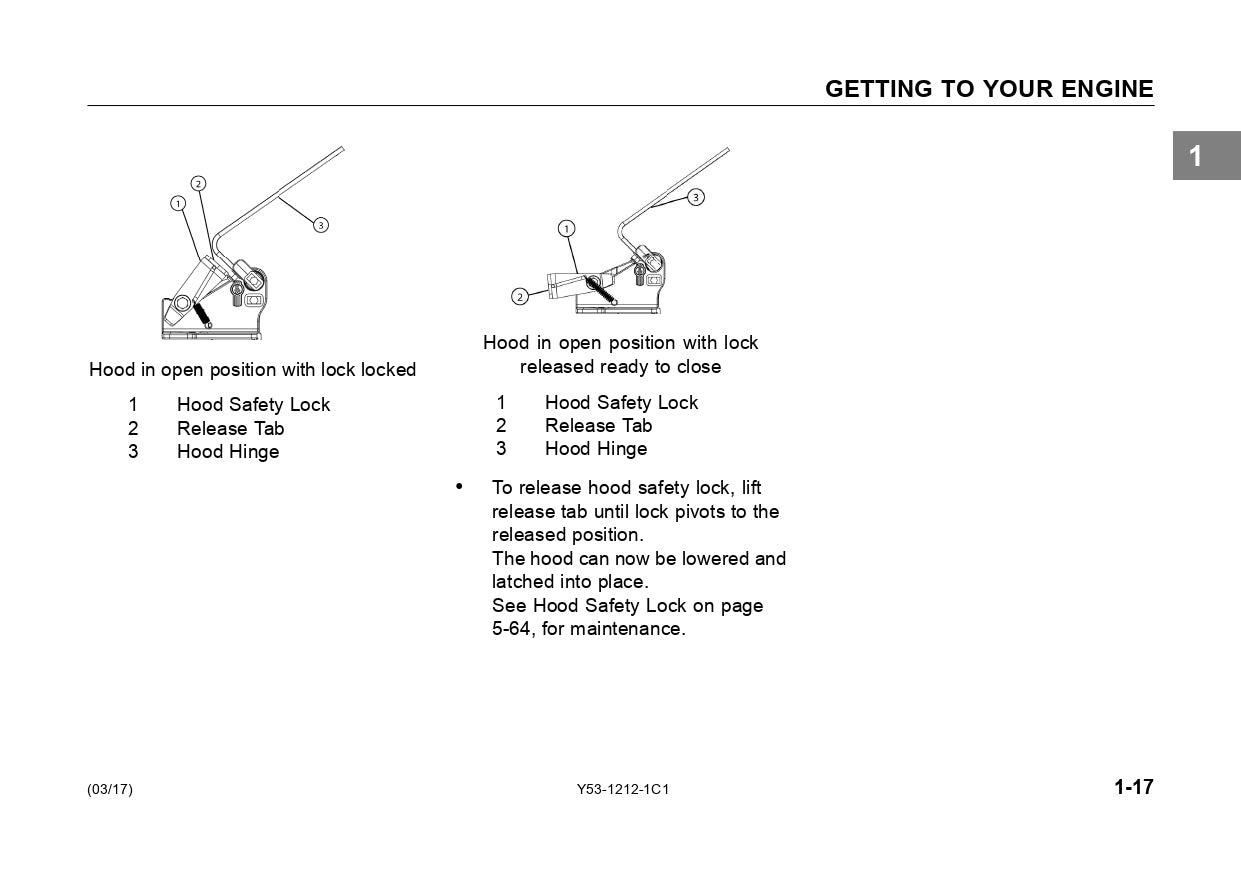 GETTING TO YOUR ENGINE

1

2
1
3

Hood in open position with lock locked

1 Hood Safety Lock
2 Release Tab
3 Hood Hinge

3
1
2

Hood in open position with lock released ready to close

1 Hood Safety Lock
2 Release Tab
3 Hood Hinge

• To release hood safety lock, lift release tab until lock pivots to the released position.
The hood can now be lowered and latched into place.
See Hood Safety Lock on page 5-64, for maintenance.

(03/17)

Y53-1212-1C1

1-17