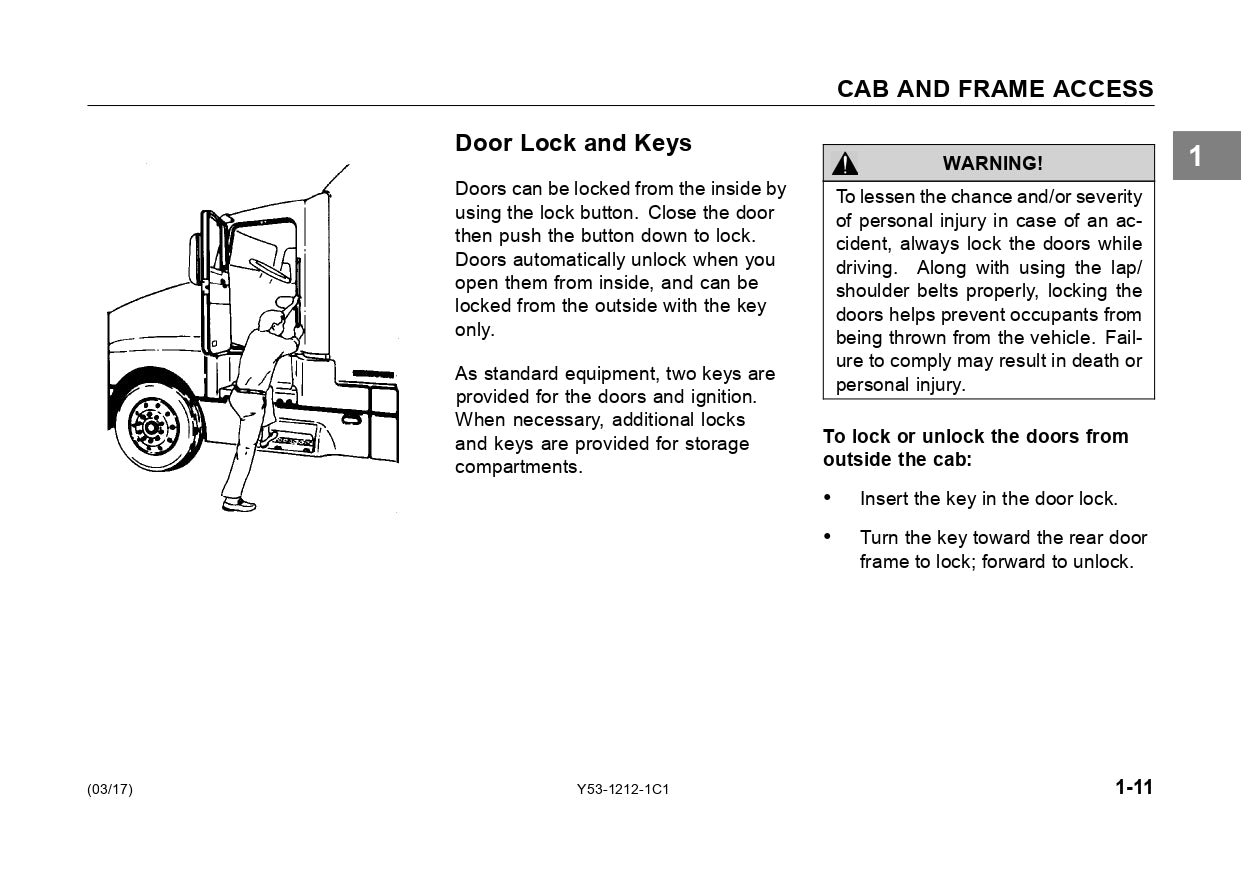 CAB AND FRAME ACCESS

1

Door Lock and Keys

Doors can be locked from the inside by using the lock button. Close the door then push the button down to lock. Doors automatically unlock when you open them from inside, and can be locked from the outside with the key only.

As standard equipment, two keys are provided for the doors and ignition. When necessary, additional locks and keys are provided for storage compartments.

WARNING!

To lessen the chance and/or severity of personal injury in case of an accident, always lock the doors while driving. Along with using the lap/shoulder belts properly, locking the doors helps prevent occupants from being thrown from the vehicle. Failure to comply may result in death or personal injury.

To lock or unlock the doors from outside the cab:

• Insert the key in the door lock.

• Turn the key toward the rear door frame to lock; forward to unlock.

(03/17)

Y53-1212-1C1

1-11