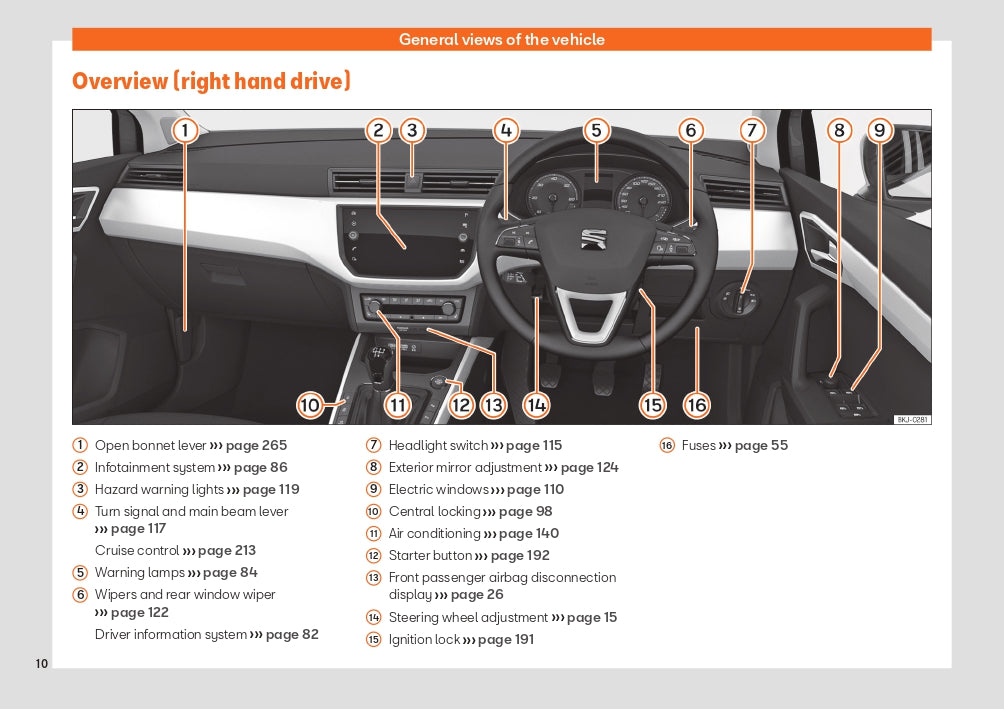 General views of the vehicle

Overview (right hand drive)

1 2 3 4 5 6 7 8 9
10 11 12 13 14 15 16
BKJ-0281

1 Open bonnet lever ››› page 265
2 Infotainment system ››› page 86
3 Hazard warning lights ››› page 119
4 Turn signal and main beam lever ››› page 117
Cruise control ››› page 213
5 Warning lamps ››› page 84
6 Wipers and rear window wiper ››› page 122
Driver information system ››› page 82

7 Headlight switch ››› page 115
8 Exterior mirror adjustment ››› page 124
9 Electric windows ››› page 110
10 Central locking ››› page 98
11 Air conditioning ››› page 140
12 Starter button ››› page 192
13 Front passenger airbag disconnection display ››› page 26
14 Steering wheel adjustment ››› page 15
15 Ignition lock ››› page 191

16 Fuses ››› page 55

10