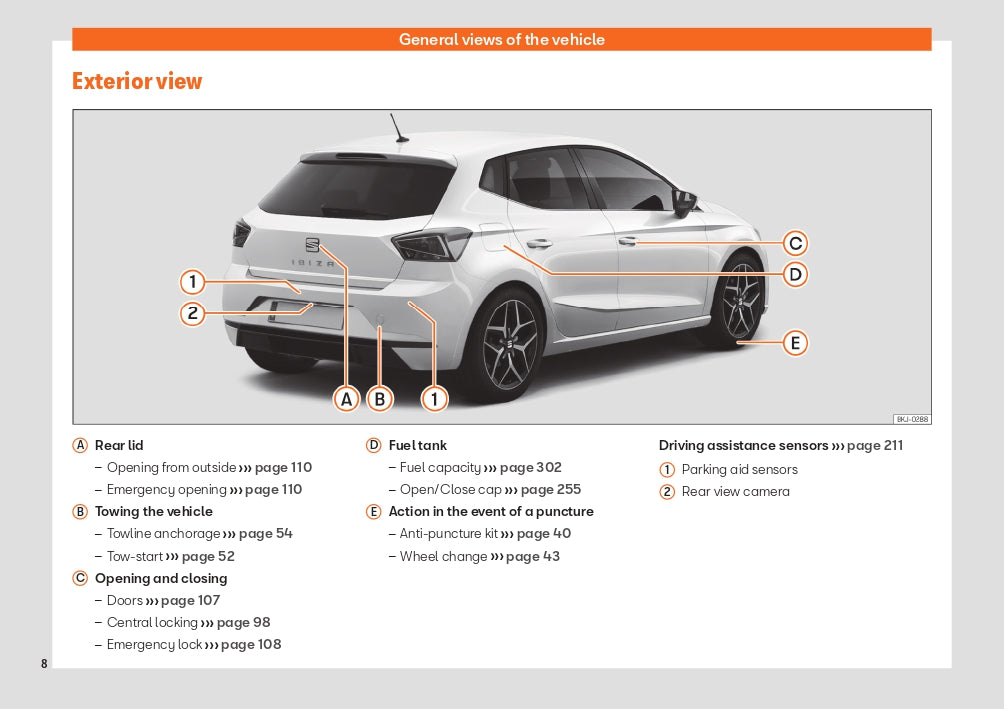 General views of the vehicle

Exterior view

IBIZA

1
2
A B 1
C
D
E

BKJ-0288

A Rear lid
– Opening from outside ››› page 110
– Emergency opening ››› page 110
B Towing the vehicle
– Towline anchorage ››› page 54
– Tow-start ››› page 52
C Opening and closing
– Doors ››› page 107
– Central locking ››› page 98
– Emergency lock ››› page 108

D Fuel tank
– Fuel capacity ››› page 302
– Open/Close cap ››› page 255
E Action in the event of a puncture
– Anti-puncture kit ››› page 40
– Wheel change ››› page 43

Driving assistance sensors ››› page 211
1 Parking aid sensors
2 Rear view camera

8