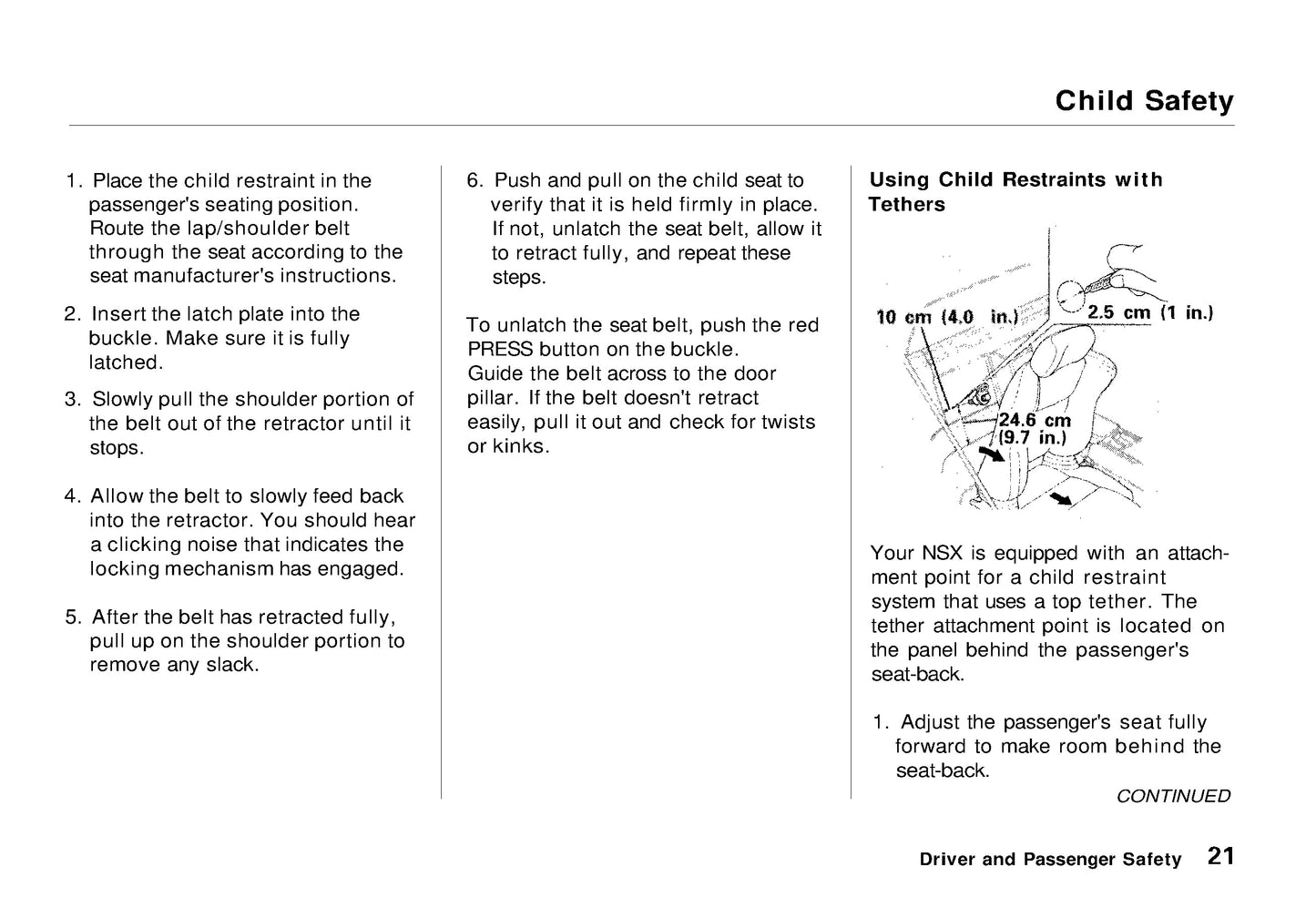 Child Safety

1. Place the child restraint in the passenger's seating position. Route the lap/shoulder belt through the seat according to the seat manufacturer's instructions.

2. Insert the latch plate into the buckle. Make sure it is fully latched.

3. Slowly pull the shoulder portion of the belt out of the retractor until it stops.

4. Allow the belt to slowly feed back into the retractor. You should hear a clicking noise that indicates the locking mechanism has engaged.

5. After the belt has retracted fully, pull up on the shoulder portion to remove any slack.

6. Push and pull on the child seat to verify that it is held firmly in place. If not, unlatch the seat belt, allow it to retract fully, and repeat these steps.

To unlatch the seat belt, push the red PRESS button on the buckle.
Guide the belt across to the door pillar. If the belt doesn't retract easily, pull it out and check for twists or kinks.

Using Child Restraints with Tethers

10 cm (4.0 in.)
2.5 cm (1 in.)
24.6 cm (9.7 in.)

Your NSX is equipped with an attachment point for a child restraint system that uses a top tether. The tether attachment point is located on the panel behind the passenger's seat-back.

1. Adjust the passenger's seat fully forward to make room behind the seat-back.

CONTINUED

Driver and Passenger Safety 21