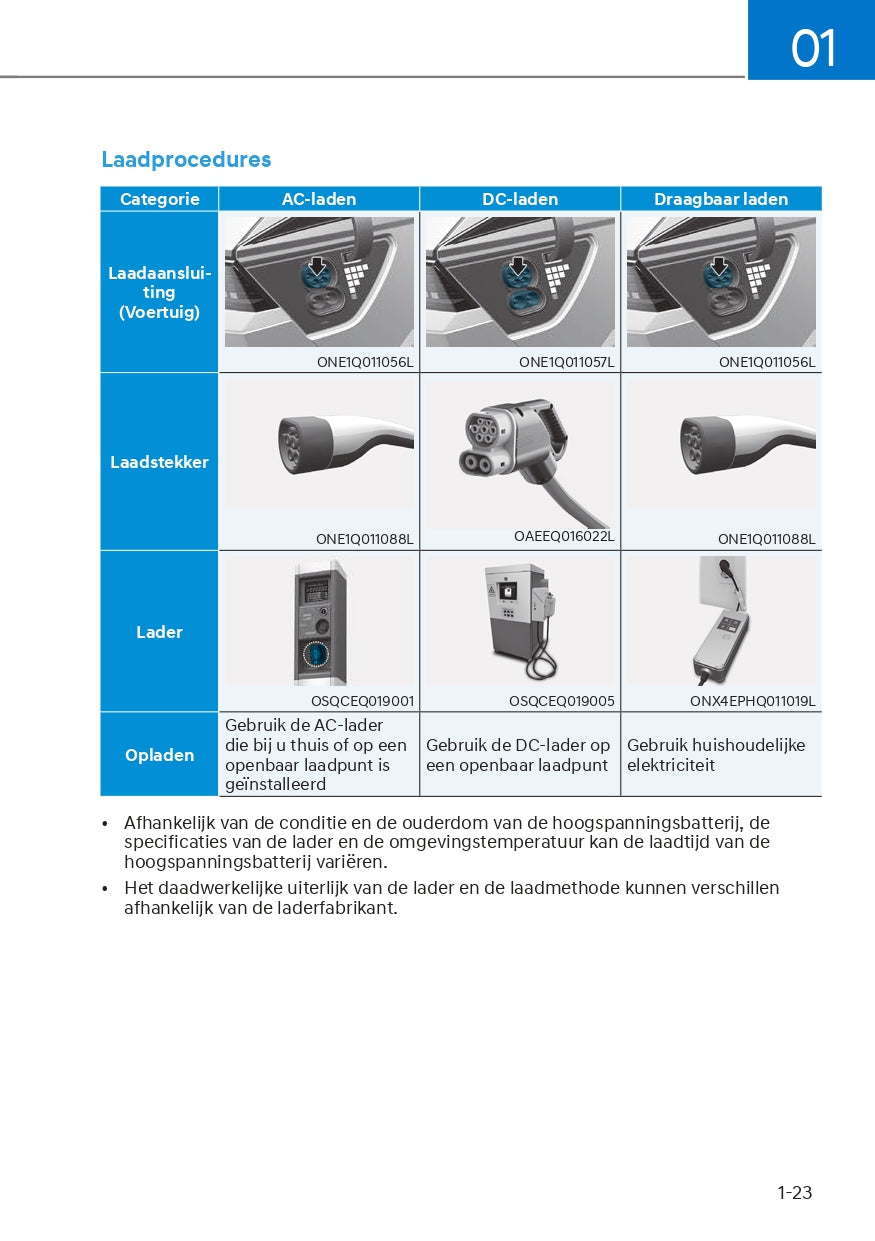 01

Laadprocedures

| Categorie | AC-laden | DC-laden | Draagbaar laden |
|---|---|---|---|
| Laadaansluiting (Voertuig) | ONE1Q011056L | ONE1Q011057L | ONE1Q011056L |
| Laadstekker | ONE1Q011088L | OAEEQ016022L | ONE1Q011088L |
| Lader | OSQCEQ019001 | OSQCEQ019005 | ONX4EPHQ011019L |
| Opladen | Gebruik de AC-lader die bij u thuis of op een openbaar laadpunt is geïnstalleerd | Gebruik de DC-lader op een openbaar laadpunt | Gebruik huishoudelijke elektriciteit |

• Afhankelijk van de conditie en de ouderdom van de hoogspanningsbatterij, de specificaties van de lader en de omgevingstemperatuur kan de laadtijd van de hoogspanningsbatterij variëren.
• Het daadwerkelijke uiterlijk van de lader en de laadmethode kunnen verschillen afhankelijk van de laderfabrikant.

1-23