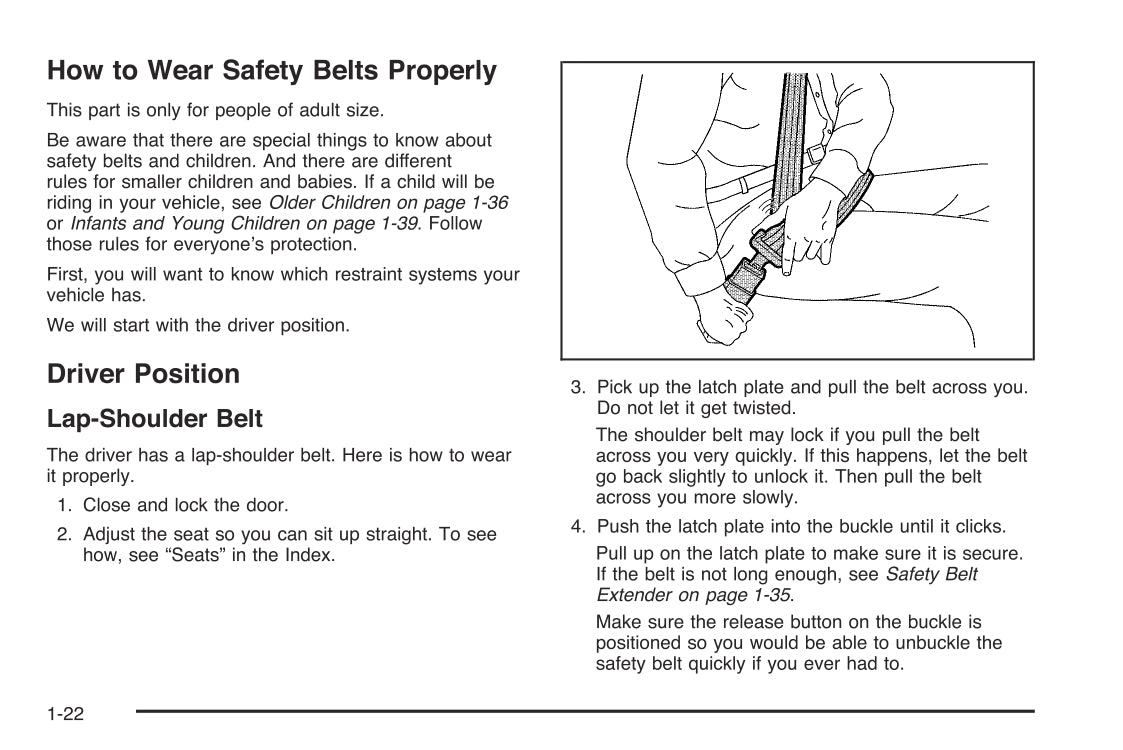 How to Wear Safety Belts Properly

This part is only for people of adult size.

Be aware that there are special things to know about safety belts and children. And there are different rules for smaller children and babies. If a child will be riding in your vehicle, see Older Children on page 1-36 or Infants and Young Children on page 1-39. Follow those rules for everyone's protection.

First, you will want to know which restraint systems your vehicle has.

We will start with the driver position.

Driver Position

Lap-Shoulder Belt

The driver has a lap-shoulder belt. Here is how to wear it properly.

1. Close and lock the door.

2. Adjust the seat so you can sit up straight. To see how, see "Seats" in the Index.

3. Pick up the latch plate and pull the belt across you. Do not let it get twisted.

The shoulder belt may lock if you pull the belt across you very quickly. If this happens, let the belt go back slightly to unlock it. Then pull the belt across you more slowly.

4. Push the latch plate into the buckle until it clicks.

Pull up on the latch plate to make sure it is secure. If the belt is not long enough, see Safety Belt Extender on page 1-35.

Make sure the release button on the buckle is positioned so you would be able to unbuckle the safety belt quickly if you ever had to.

1-22