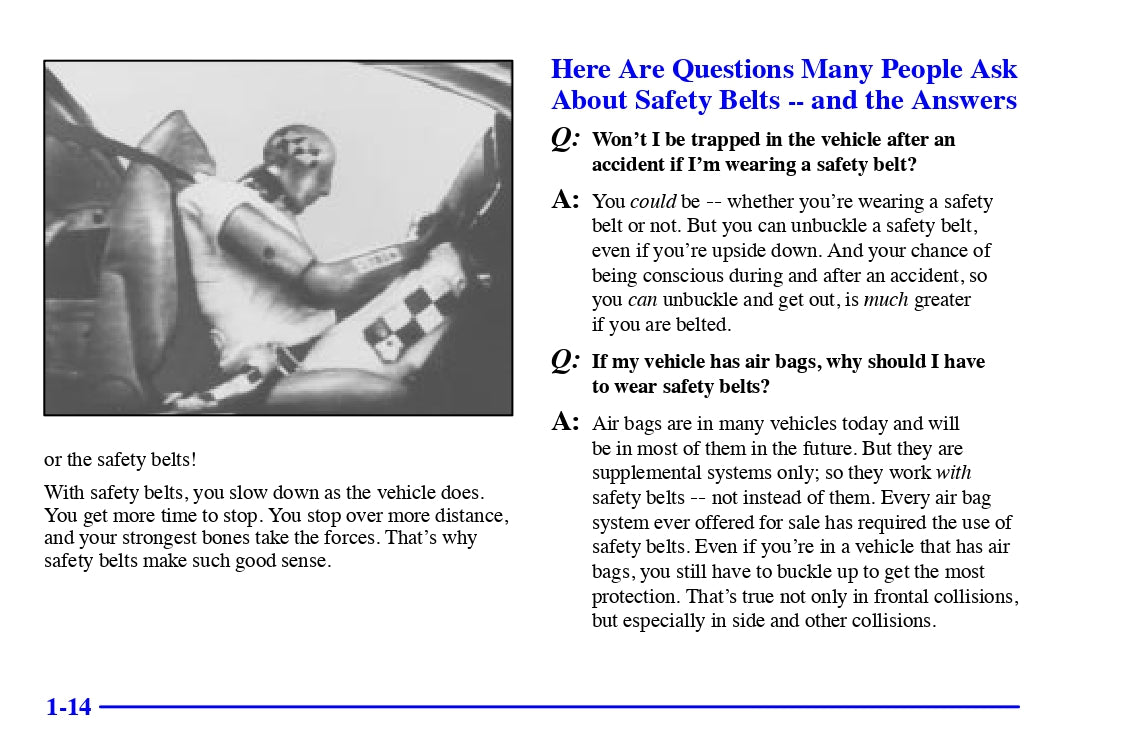 or the safety belts!

With safety belts, you slow down as the vehicle does. You get more time to stop. You stop over more distance, and your strongest bones take the forces. That's why safety belts make such good sense.

Here Are Questions Many People Ask About Safety Belts -- and the Answers

Q: Won't I be trapped in the vehicle after an accident if I'm wearing a safety belt?

A: You could be -- whether you're wearing a safety belt or not. But you can unbuckle a safety belt, even if you're upside down. And your chance of being conscious during and after an accident, so you can unbuckle and get out, is much greater if you are belted.

Q: If my vehicle has air bags, why should I have to wear safety belts?

A: Air bags are in many vehicles today and will be in most of them in the future. But they are supplemental systems only; so they work with safety belts -- not instead of them. Every air bag system ever offered for sale has required the use of safety belts. Even if you're in a vehicle that has air bags, you still have to buckle up to get the most protection. That's true not only in frontal collisions, but especially in side and other collisions.

1-14