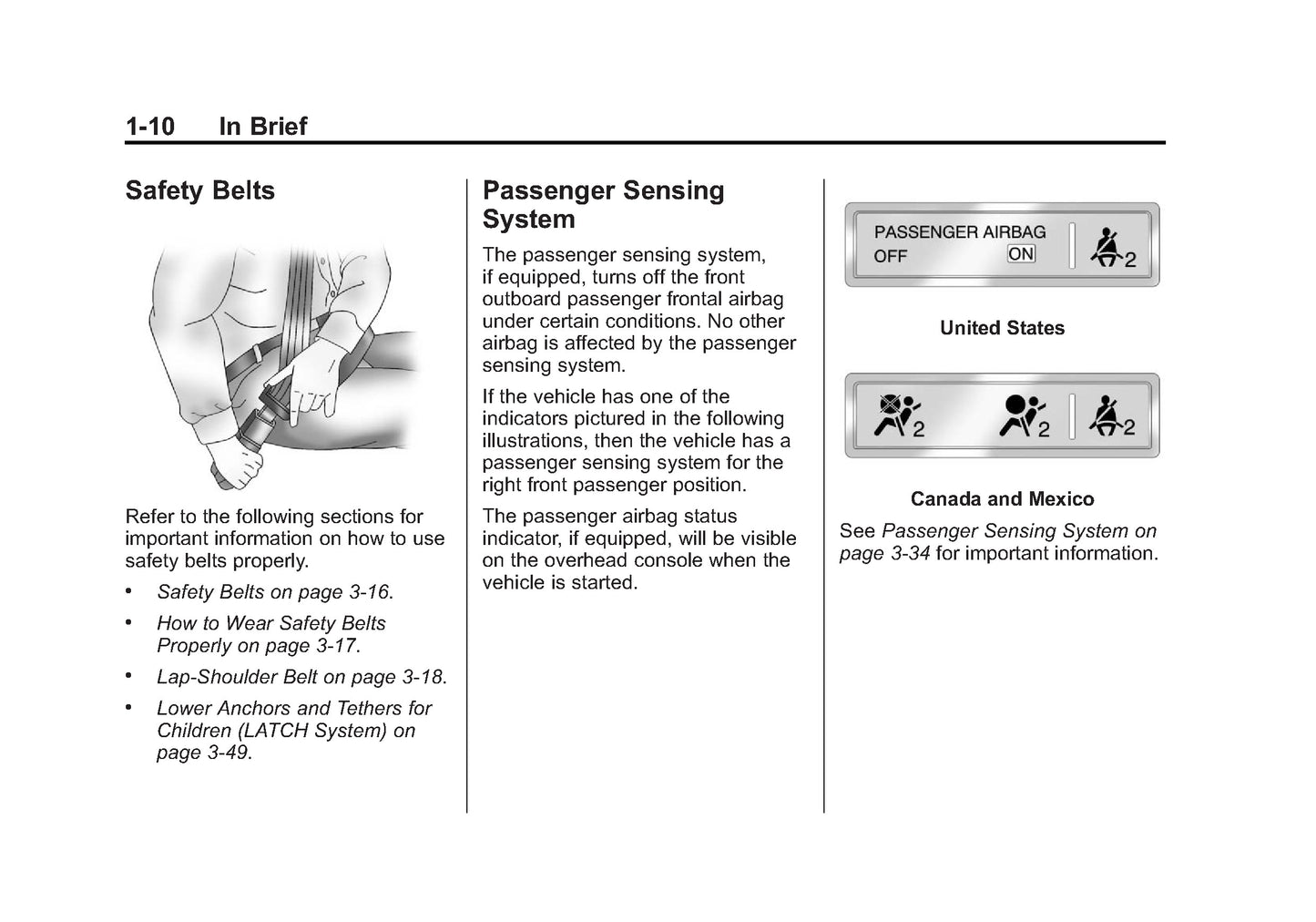 1-10 In Brief

Safety Belts

Refer to the following sections for important information on how to use safety belts properly.

• Safety Belts on page 3-16.

• How to Wear Safety Belts Properly on page 3-17.

• Lap-Shoulder Belt on page 3-18.

• Lower Anchors and Tethers for Children (LATCH System) on page 3-49.

Passenger Sensing System

The passenger sensing system, if equipped, turns off the front outboard passenger frontal airbag under certain conditions. No other airbag is affected by the passenger sensing system.

If the vehicle has one of the indicators pictured in the following illustrations, then the vehicle has a passenger sensing system for the right front passenger position.

The passenger airbag status indicator, if equipped, will be visible on the overhead console when the vehicle is started.

PASSENGER AIRBAG
OFF ON
2

United States

2 2 2

Canada and Mexico

See Passenger Sensing System on page 3-34 for important information.