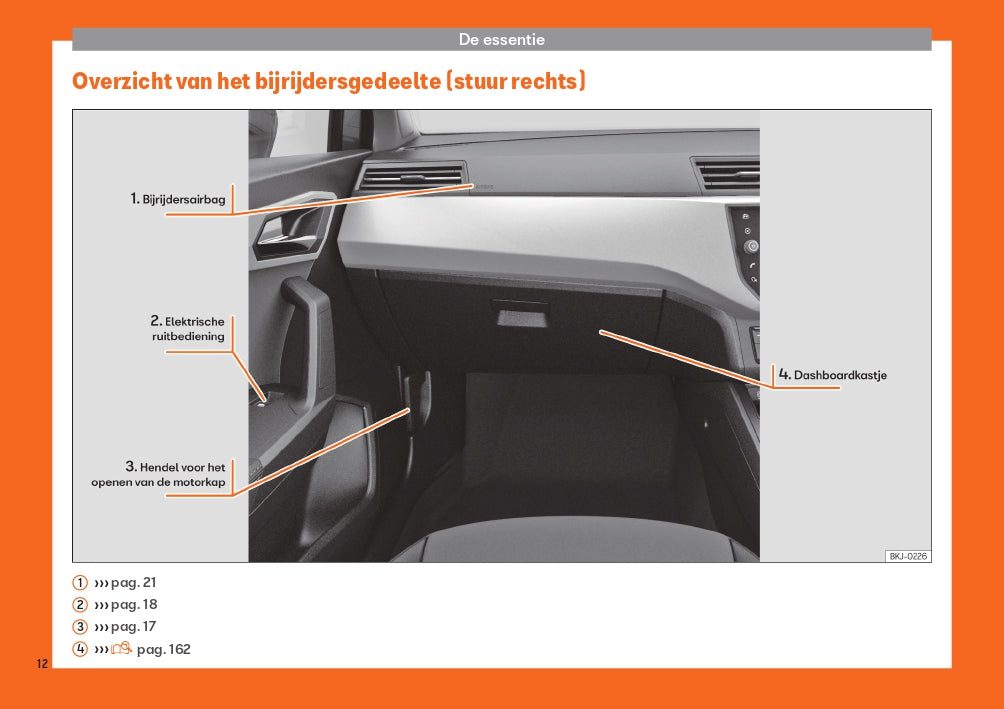 De essentie

Overzicht van het bijrijdersgedeelte (stuur rechts)

1. Bijrijdersairbag

2. Elektrische ruitbediening

3. Hendel voor het openen van de motorkap

4. Dashboardkastje

BKJ-0226

1 ››› pag. 21
2 ››› pag. 18
3 ››› pag. 17
4 ››› pag. 162

12