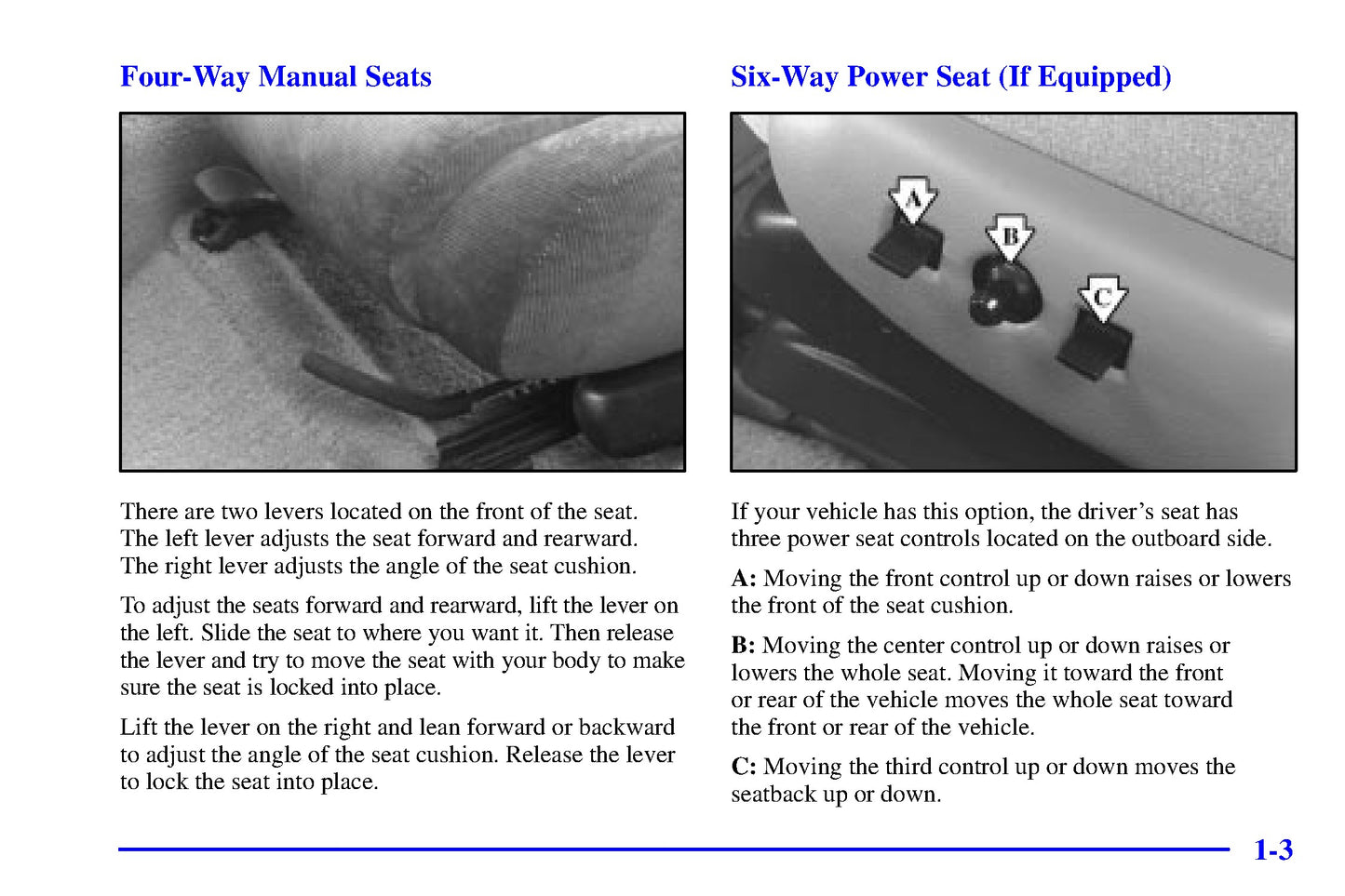 Four-Way Manual Seats

There are two levers located on the front of the seat. The left lever adjusts the seat forward and rearward. The right lever adjusts the angle of the seat cushion.

To adjust the seats forward and rearward, lift the lever on the left. Slide the seat to where you want it. Then release the lever and try to move the seat with your body to make sure the seat is locked into place.

Lift the lever on the right and lean forward or backward to adjust the angle of the seat cushion. Release the lever to lock the seat into place.

Six-Way Power Seat (If Equipped)

A

B

C

If your vehicle has this option, the driver's seat has three power seat controls located on the outboard side.

A: Moving the front control up or down raises or lowers the front of the seat cushion.

B: Moving the center control up or down raises or lowers the whole seat. Moving it toward the front or rear of the vehicle moves the whole seat toward the front or rear of the vehicle.

C: Moving the third control up or down moves the seatback up or down.

1-3