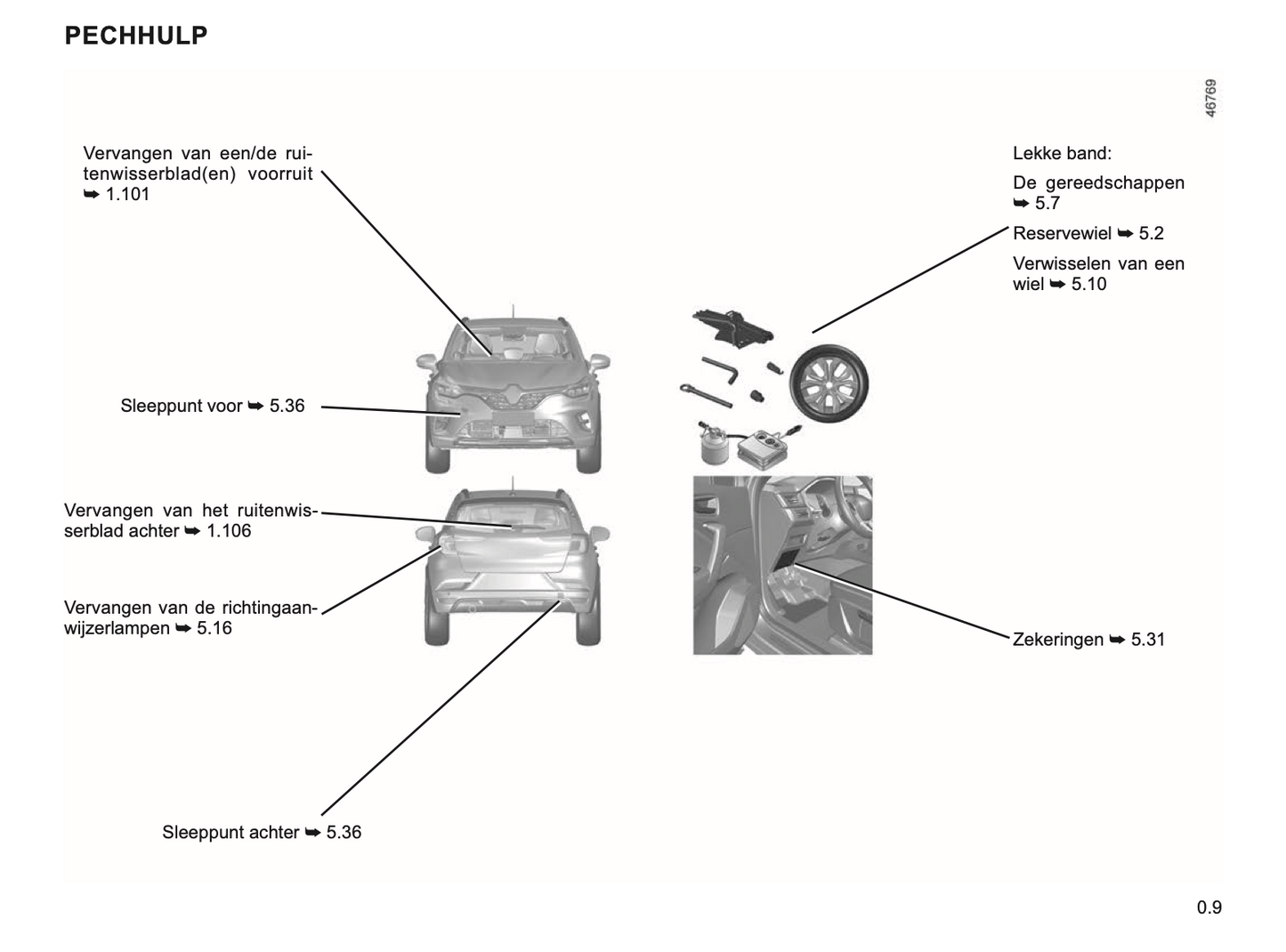 PECHHULP

46769

Vervangen van een/de ruitenwisserblad(en) voorruit ➥ 1.101

Sleeppunt voor ➥ 5.36

Vervangen van het ruitenwisserblad achter ➥ 1.106

Vervangen van de richtingaanwijzerlampen ➥ 5.16

Sleeppunt achter ➥ 5.36

Lekke band:

De gereedschappen ➥ 5.7

Reservewiel ➥ 5.2

Verwisselen van een wiel ➥ 5.10

Zekeringen ➥ 5.31

0.9