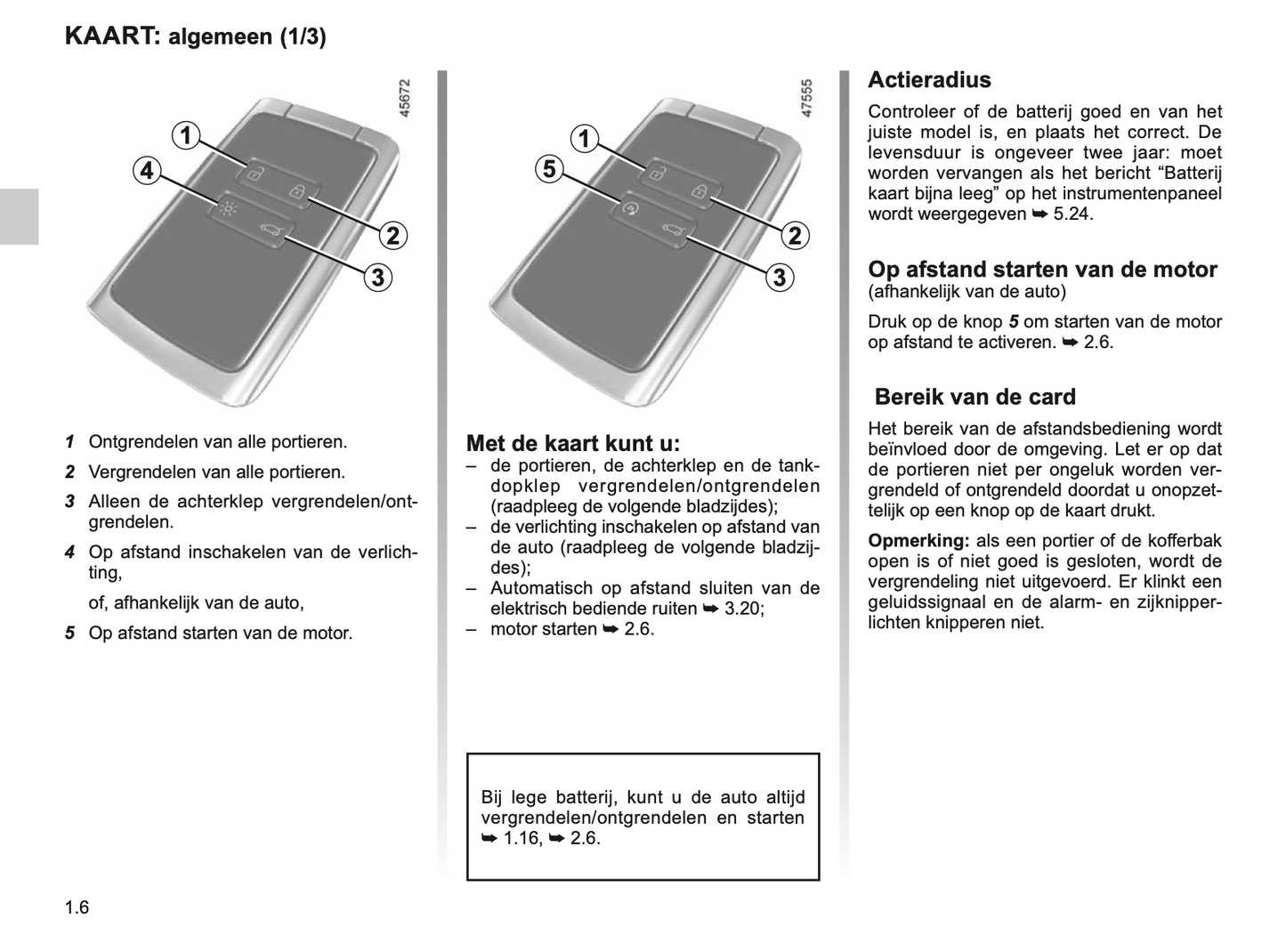 KAART: algemeen (1/3)

45672

1

4

2

3

1 Ontgrendelen van alle portieren.

2 Vergrendelen van alle portieren.

3 Alleen de achterklep vergrendelen/ontgrendelen.

4 Op afstand inschakelen van de verlichting,

of, afhankelijk van de auto,

5 Op afstand starten van de motor.

47555

1

5

2

3

Met de kaart kunt u:
– de portieren, de achterklep en de tankdopklep vergrendelen/ontgrendelen (raadpleeg de volgende bladzijdes);
– de verlichting inschakelen op afstand van de auto (raadpleeg de volgende bladzijdes);
– Automatisch op afstand sluiten van de elektrisch bediende ruiten ➥ 3.20;
– motor starten ➥ 2.6.

Bij lege batterij, kunt u de auto altijd vergrendelen/ontgrendelen en starten ➥ 1.16, ➥ 2.6.

Actieradius
Controleer of de batterij goed en van het juiste model is, en plaats het correct. De levensduur is ongeveer twee jaar: moet worden vervangen als het bericht “Batterij kaart bijna leeg” op het instrumentenpaneel wordt weergegeven ➥ 5.24.

Op afstand starten van de motor
(afhankelijk van de auto)

Druk op de knop 5 om starten van de motor op afstand te activeren. ➥ 2.6.

Bereik van de card
Het bereik van de afstandsbediening wordt beïnvloed door de omgeving. Let er op dat de portieren niet per ongeluk worden vergrendeld of ontgrendeld doordat u onopzettelijk op een knop op de kaart drukt.

Opmerking: als een portier of de kofferbak open is of niet goed is gesloten, wordt de vergrendeling niet uitgevoerd. Er klinkt een geluidssignaal en de alarm- en zijknipperlichten knipperen niet.

1.6