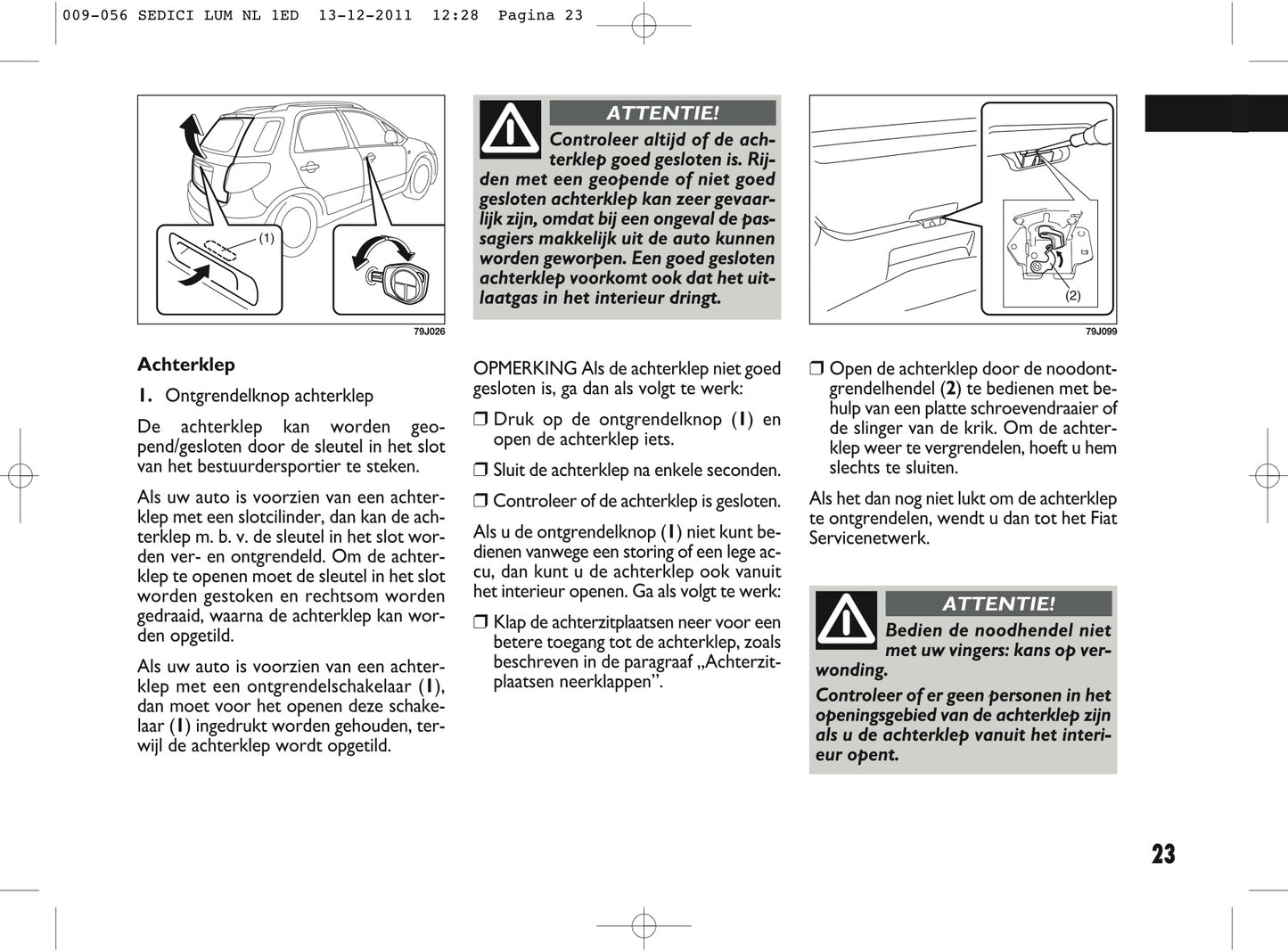 009-056 SEDICI LUM NL 1ED 13-12-2011 12:28 Pagina 23

(1)

79J026

Achterklep

1. Ontgrendelknop achterklep

De achterklep kan worden geopend/gesloten door de sleutel in het slot van het bestuurdersportier te steken.

Als uw auto is voorzien van een achterklep met een slotcilinder, dan kan de achterklep m. b. v. de sleutel in het slot worden ver- en ontgrendeld. Om de achterklep te openen moet de sleutel in het slot worden gestoken en rechtsom worden gedraaid, waarna de achterklep kan worden opgetild.

Als uw auto is voorzien van een achterklep met een ontgrendelschakelaar (1), dan moet voor het openen deze schakelaar (1) ingedrukt worden gehouden, terwijl de achterklep wordt opgetild.

ATTENTIE!

Controleer altijd of de achterklep goed gesloten is. Rijden met een geopende of niet goed gesloten achterklep kan zeer gevaarlijk zijn, omdat bij een ongeval de passagiers makkelijk uit de auto kunnen worden geworpen. Een goed gesloten achterklep voorkomt ook dat het uitlaatgas in het interieur dringt.

OPMERKING Als de achterklep niet goed gesloten is, ga dan als volgt te werk:

❒ Druk op de ontgrendelknop (1) en open de achterklep iets.

❒ Sluit de achterklep na enkele seconden.

❒ Controleer of de achterklep is gesloten.

Als u de ontgrendelknop (1) niet kunt bedienen vanwege een storing of een lege accu, dan kunt u de achterklep ook vanuit het interieur openen. Ga als volgt te werk:

❒ Klap de achterzitplaatsen neer voor een betere toegang tot de achterklep, zoals beschreven in de paragraaf „Achterzitplaatsen neerklappen”.

(2)

79J099

❒ Open de achterklep door de noodontgrendelhendel (2) te bedienen met behulp van een platte schroevendraaier of de slinger van de krik. Om de achterklep weer te vergrendelen, hoeft u hem slechts te sluiten.

Als het dan nog niet lukt om de achterklep te ontgrendelen, wendt u dan tot het Fiat Servicenetwerk.

ATTENTIE!

Bedien de noodhendel niet met uw vingers: kans op verwonding.

Controleer of er geen personen in het openingsgebied van de achterklep zijn als u de achterklep vanuit het interieur opent.

23