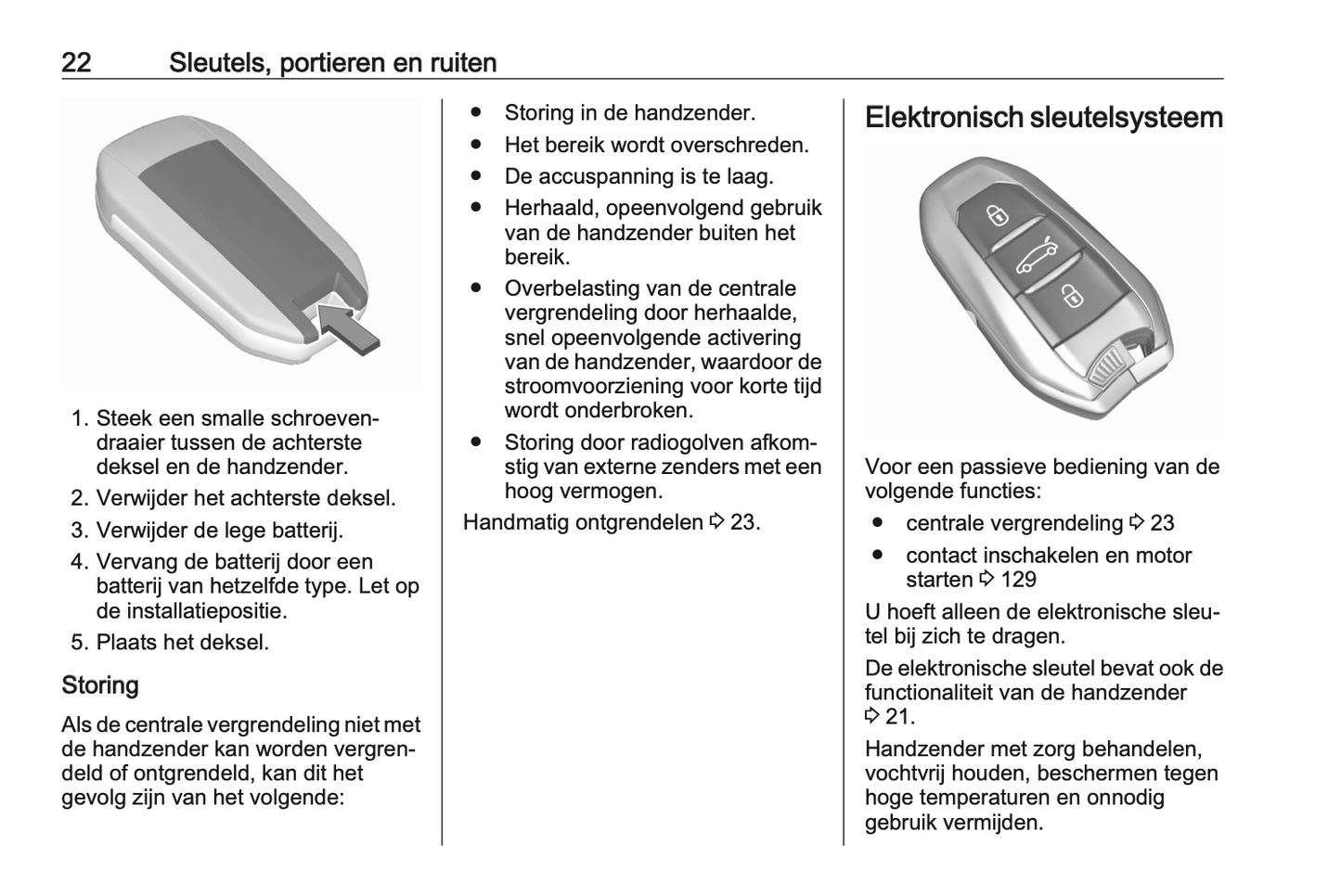 22 Sleutels, portieren en ruiten

1. Steek een smalle schroevendraaier tussen de achterste deksel en de handzender.
2. Verwijder het achterste deksel.
3. Verwijder de lege batterij.
4. Vervang de batterij door een batterij van hetzelfde type. Let op de installatiepositie.
5. Plaats het deksel.

Storing

Als de centrale vergrendeling niet met de handzender kan worden vergrendeld of ontgrendeld, kan dit het gevolg zijn van het volgende:

● Storing in de handzender.
● Het bereik wordt overschreden.
● De accuspanning is te laag.
● Herhaald, opeenvolgend gebruik van de handzender buiten het bereik.
● Overbelasting van de centrale vergrendeling door herhaalde, snel opeenvolgende activering van de handzender, waardoor de stroomvoorziening voor korte tijd wordt onderbroken.
● Storing door radiogolven afkomstig van externe zenders met een hoog vermogen.

Handmatig ontgrendelen ⇨ 23.

Elektronisch sleutelsysteem

Voor een passieve bediening van de volgende functies:
● centrale vergrendeling ⇨ 23
● contact inschakelen en motor starten ⇨ 129

U hoeft alleen de elektronische sleutel bij zich te dragen.

De elektronische sleutel bevat ook de functionaliteit van de handzender ⇨ 21.

Handzender met zorg behandelen, vochtvrij houden, beschermen tegen hoge temperaturen en onnodig gebruik vermijden.