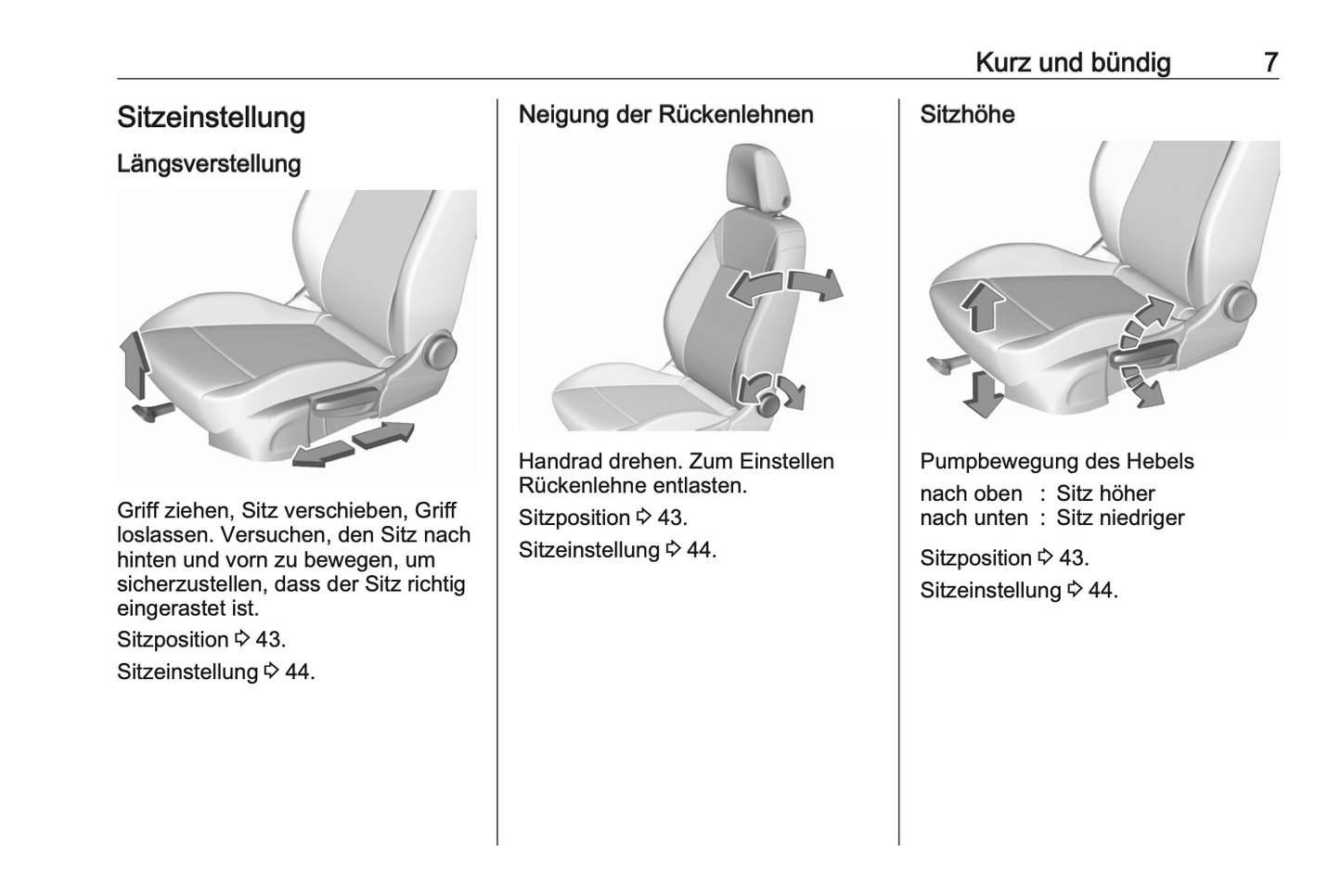 Kurz und bündig 7

Sitzeinstellung

Längsverstellung

Griff ziehen, Sitz verschieben, Griff loslassen. Versuchen, den Sitz nach hinten und vorn zu bewegen, um sicherzustellen, dass der Sitz richtig eingerastet ist.

Sitzposition ⇨ 43.

Sitzeinstellung ⇨ 44.

Neigung der Rückenlehnen

Handrad drehen. Zum Einstellen Rückenlehne entlasten.

Sitzposition ⇨ 43.

Sitzeinstellung ⇨ 44.

Sitzhöhe

Pumpbewegung des Hebels

nach oben : Sitz höher
nach unten : Sitz niedriger

Sitzposition ⇨ 43.

Sitzeinstellung ⇨ 44.