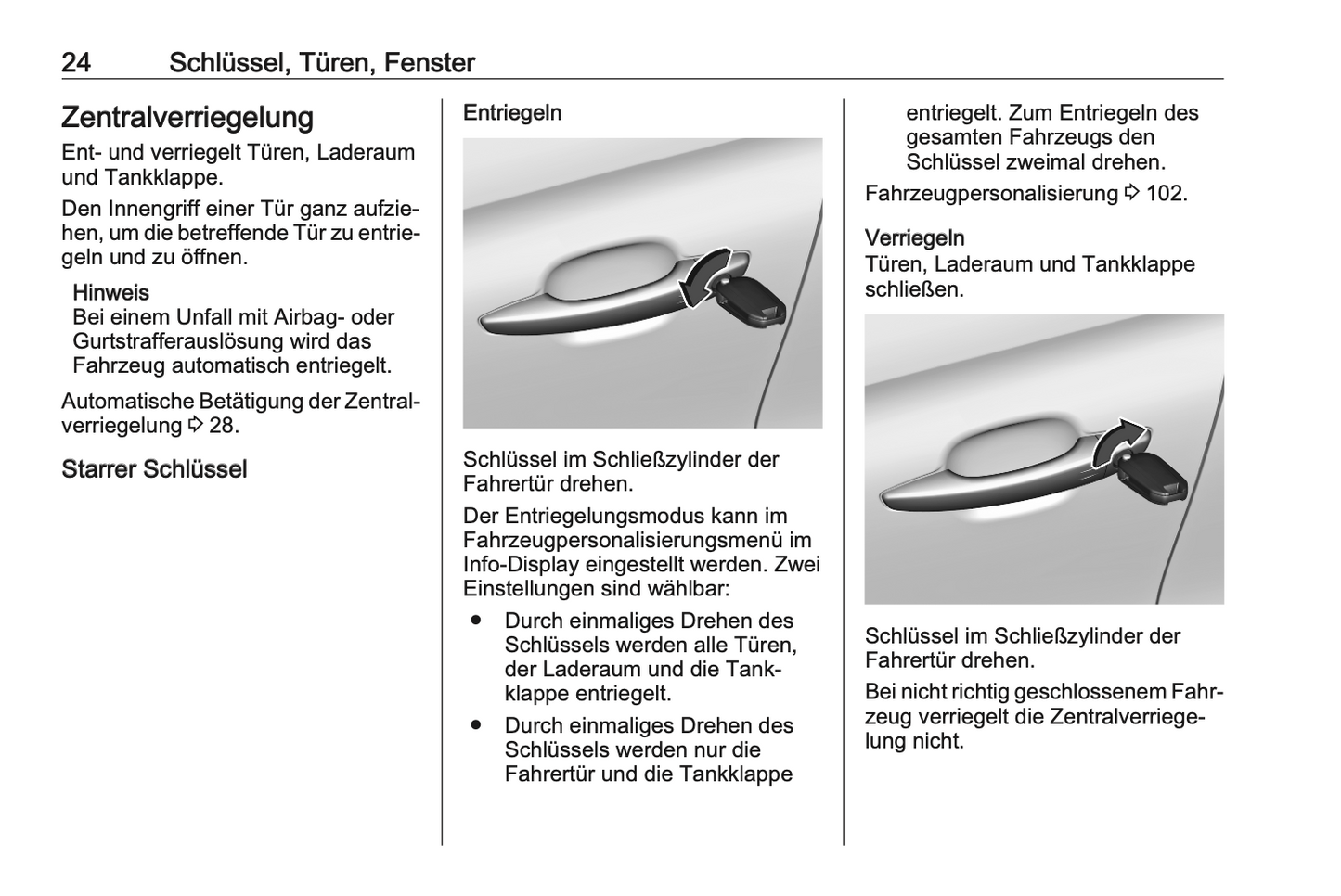 24 Schlüssel, Türen, Fenster

Zentralverriegelung
Ent- und verriegelt Türen, Laderaum und Tankklappe.

Den Innengriff einer Tür ganz aufziehen, um die betreffende Tür zu entriegeln und zu öffnen.

Hinweis
Bei einem Unfall mit Airbag- oder Gurtstrafferauslösung wird das Fahrzeug automatisch entriegelt.

Automatische Betätigung der Zentralverriegelung ⇨ 28.

Starrer Schlüssel

Entriegeln

Schlüssel im Schließzylinder der Fahrertür drehen.

Der Entriegelungsmodus kann im Fahrzeugpersonalisierungsmenü im Info-Display eingestellt werden. Zwei Einstellungen sind wählbar:

● Durch einmaliges Drehen des Schlüssels werden alle Türen, der Laderaum und die Tankklappe entriegelt.

● Durch einmaliges Drehen des Schlüssels werden nur die Fahrertür und die Tankklappe entriegelt. Zum Entriegeln des gesamten Fahrzeugs den Schlüssel zweimal drehen.

Fahrzeugpersonalisierung ⇨ 102.

Verriegeln
Türen, Laderaum und Tankklappe schließen.

Schlüssel im Schließzylinder der Fahrertür drehen.

Bei nicht richtig geschlossenem Fahrzeug verriegelt die Zentralverriegelung nicht.