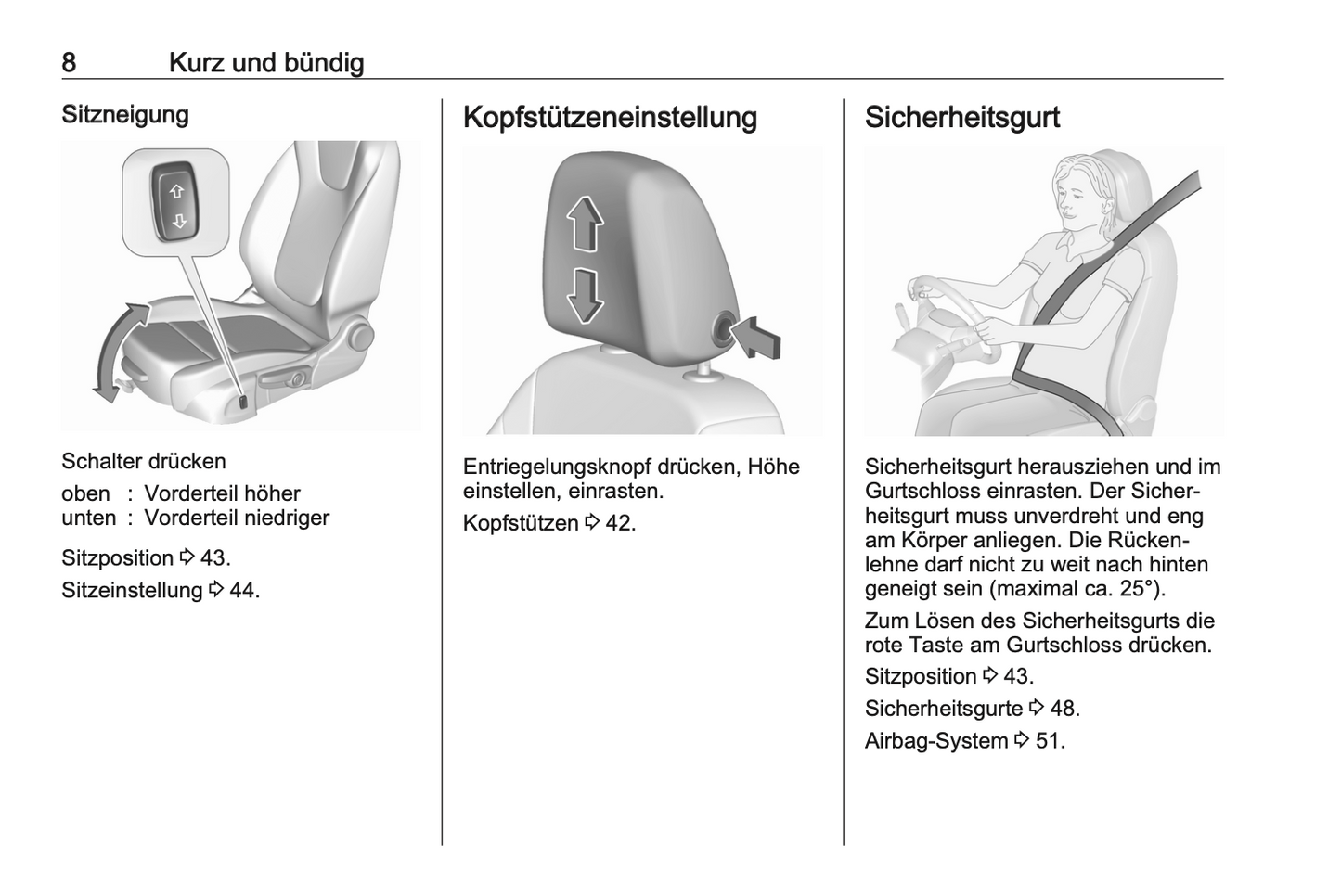 8 Kurz und bündig

Sitzneigung

Schalter drücken

oben : Vorderteil höher
unten : Vorderteil niedriger

Sitzposition ⇨ 43.

Sitzeinstellung ⇨ 44.

Kopfstützeneinstellung

Entriegelungsknopf drücken, Höhe einstellen, einrasten.

Kopfstützen ⇨ 42.

Sicherheitsgurt

Sicherheitsgurt herausziehen und im Gurtschloss einrasten. Der Sicherheitsgurt muss unverdreht und eng am Körper anliegen. Die Rückenlehne darf nicht zu weit nach hinten geneigt sein (maximal ca. 25°).

Zum Lösen des Sicherheitsgurts die rote Taste am Gurtschloss drücken.

Sitzposition ⇨ 43.

Sicherheitsgurte ⇨ 48.

Airbag-System ⇨ 51.