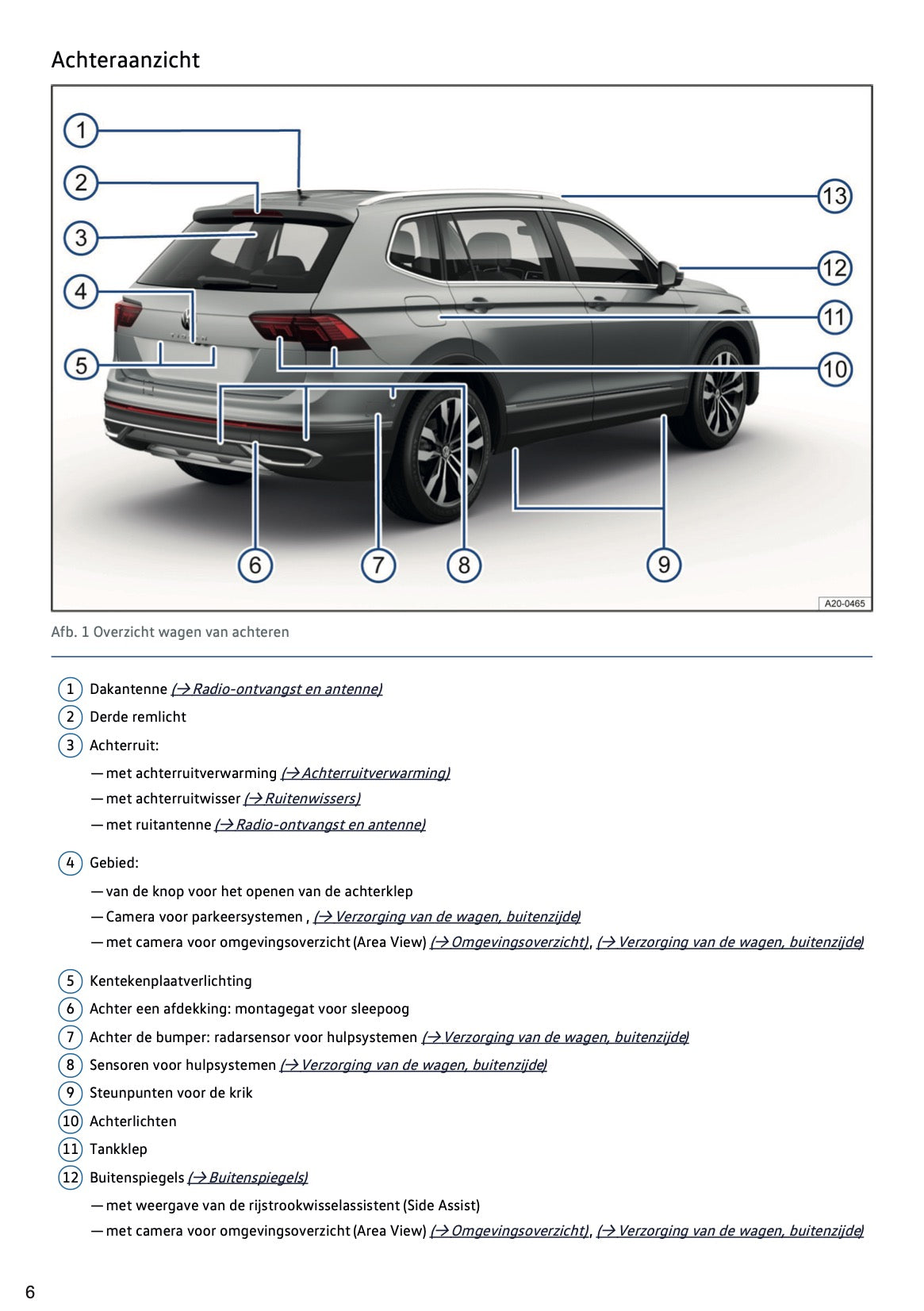 Achteraanzicht

1
2
3
4
5
6
7
8
9
10
11
12
13

A20-0465

Afb. 1 Overzicht wagen van achteren

1 Dakantenne (→ Radio-ontvangst en antenne)

2 Derde remlicht

3 Achterruit:

— met achterruitverwarming (→ Achterruitverwarming)

— met achterruitwisser (→ Ruitenwissers)

— met ruitantenne (→ Radio-ontvangst en antenne)

4 Gebied:

— van de knop voor het openen van de achterklep

— Camera voor parkeersystemen , (→ Verzorging van de wagen, buitenzijde)

— met camera voor omgevingsoverzicht (Area View) (→ Omgevingsoverzicht), (→ Verzorging van de wagen, buitenzijde)

5 Kentekenplaatverlichting

6 Achter een afdekking: montagegat voor sleepoog

7 Achter de bumper: radarsensor voor hulpsystemen (→ Verzorging van de wagen, buitenzijde)

8 Sensoren voor hulpsystemen (→ Verzorging van de wagen, buitenzijde)

9 Steunpunten voor de krik

10 Achterlichten

11 Tankklep

12 Buitenspiegels (→ Buitenspiegels)

— met weergave van de rijstrookwisselassistent (Side Assist)

— met camera voor omgevingsoverzicht (Area View) (→ Omgevingsoverzicht), (→ Verzorging van de wagen, buitenzijde)

6