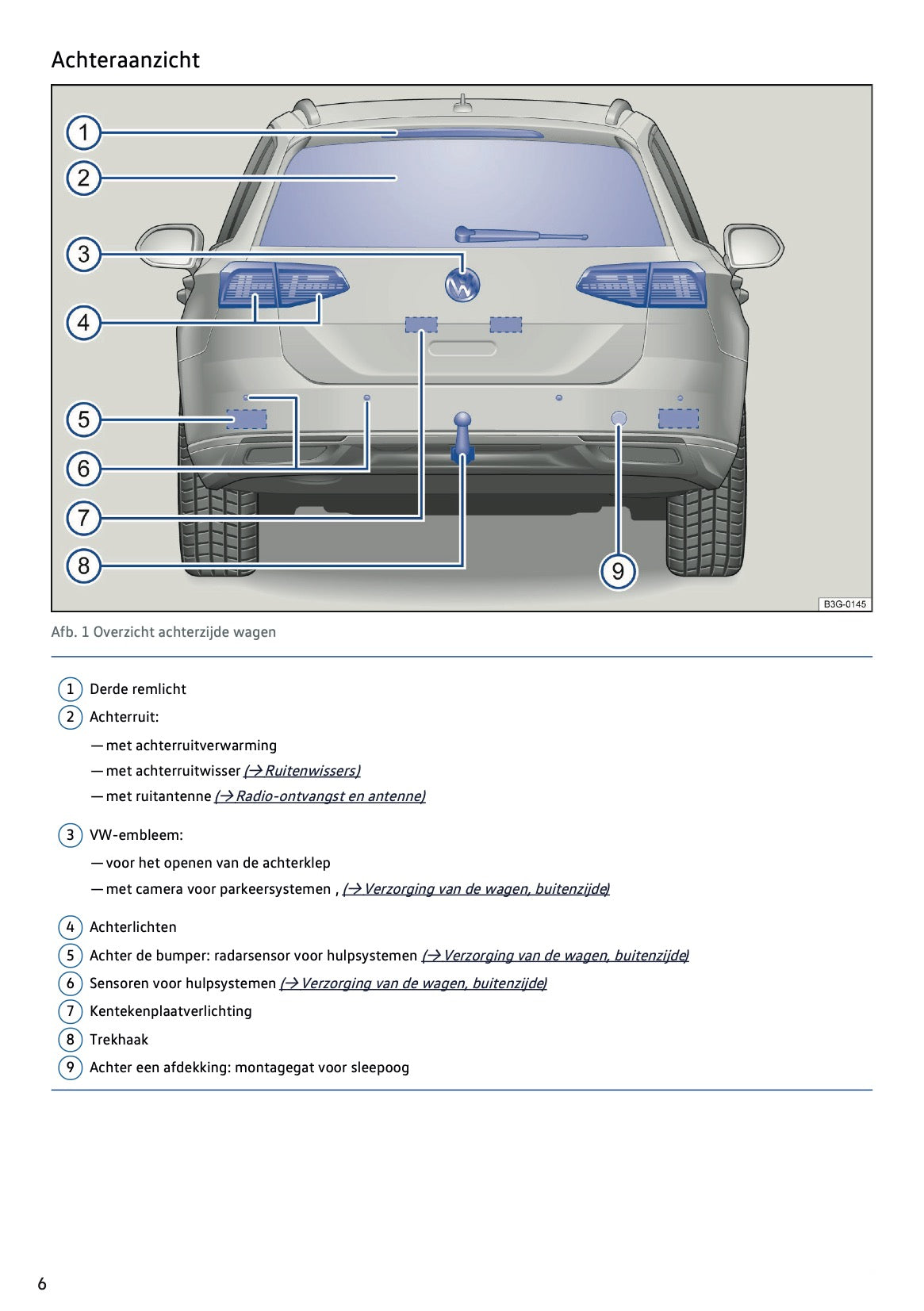 Achteraanzicht

1
2
3
4
5
6
7
8
9
B3G-0145

Afb. 1 Overzicht achterzijde wagen

1 Derde remlicht
2 Achterruit:
— met achterruitverwarming
— met achterruitwisser (→ Ruitenwissers)
— met ruitantenne (→ Radio-ontvangst en antenne)

3 VW-embleem:
— voor het openen van de achterklep
— met camera voor parkeersystemen , (→ Verzorging van de wagen, buitenzijde)

4 Achterlichten
5 Achter de bumper: radarsensor voor hulpsystemen (→ Verzorging van de wagen, buitenzijde)
6 Sensoren voor hulpsystemen (→ Verzorging van de wagen, buitenzijde)
7 Kentekenplaatverlichting
8 Trekhaak
9 Achter een afdekking: montagegat voor sleepoog

6