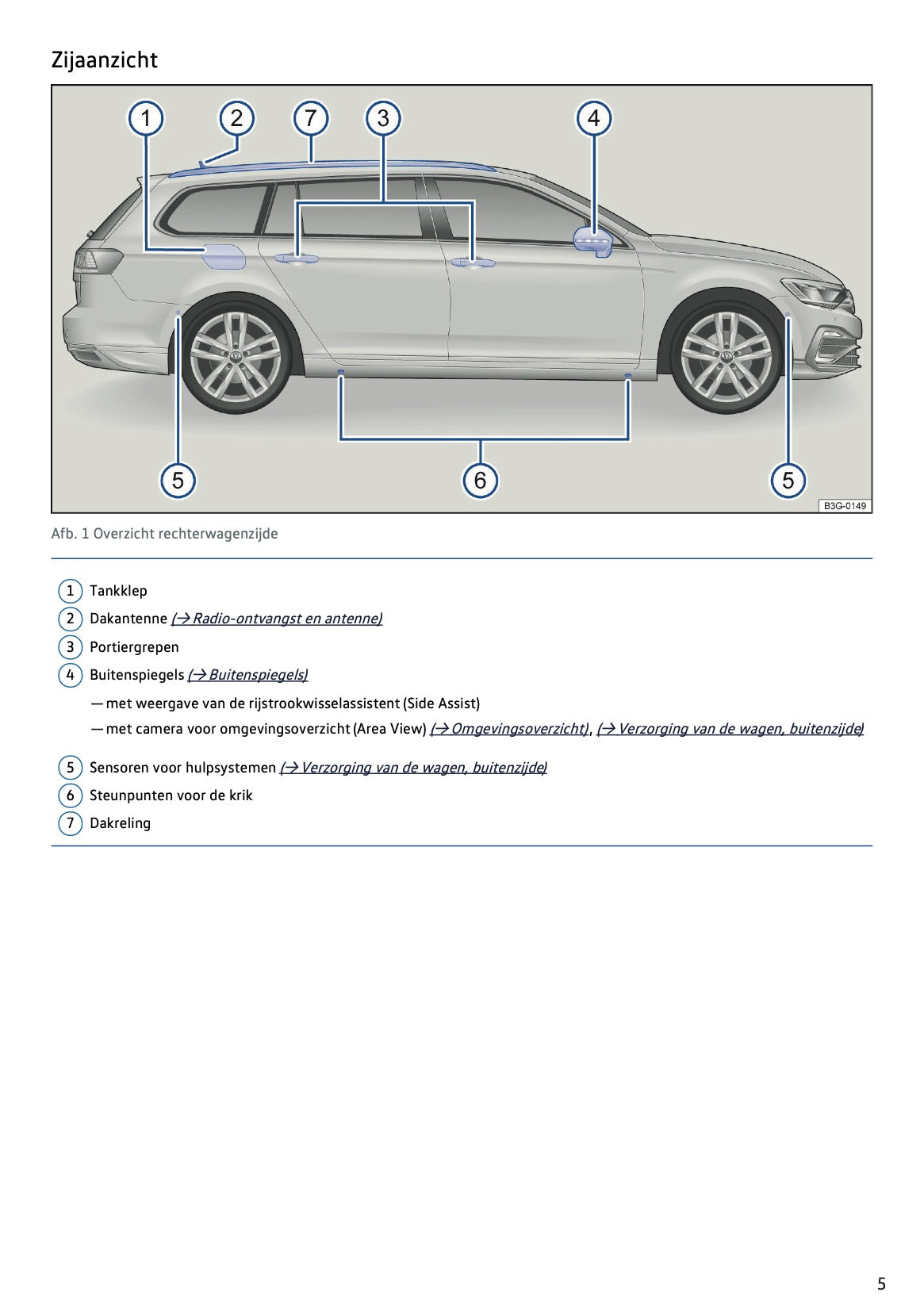 Zijaanzicht

1 2 7 3 4

5 6 5

B3G-0149

Afb. 1 Overzicht rechterwagenzijde

1 Tankklep
2 Dakantenne (→ Radio-ontvangst en antenne)
3 Portiergrepen
4 Buitenspiegels (→ Buitenspiegels)
— met weergave van de rijstrookwisselassistent (Side Assist)
— met camera voor omgevingsoverzicht (Area View) (→ Omgevingsoverzicht), (→ Verzorging van de wagen, buitenzijde)
5 Sensoren voor hulpsystemen (→ Verzorging van de wagen, buitenzijde)
6 Steunpunten voor de krik
7 Dakreling

5