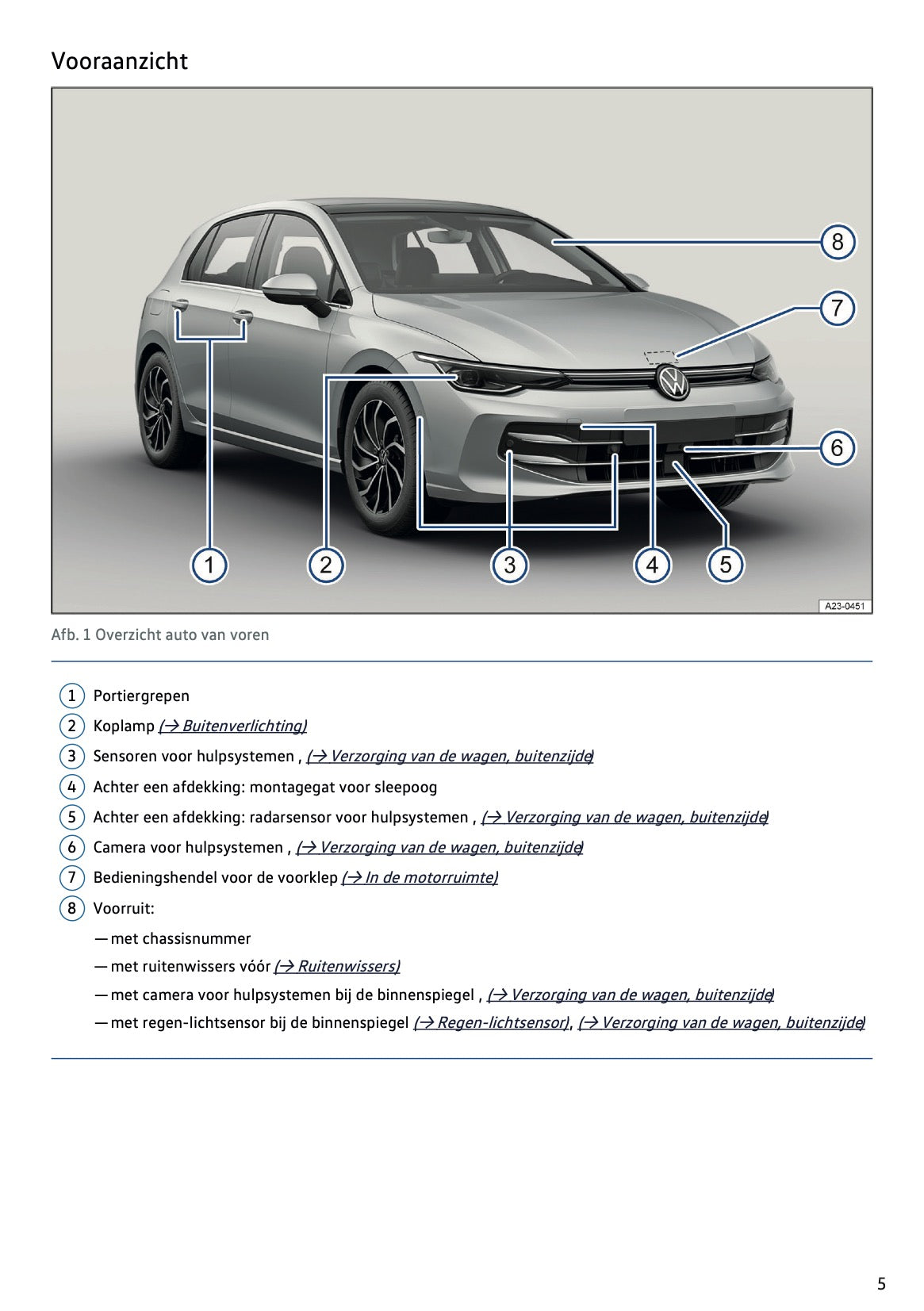 Vooraanzicht

8
7
6
1
2
3
4
5
A23-0451

Afb. 1 Overzicht auto van voren

1 Portiergrepen

2 Koplamp (→ Buitenverlichting)

3 Sensoren voor hulpsystemen , (→ Verzorging van de wagen, buitenzijde)

4 Achter een afdekking: montagegat voor sleepoog

5 Achter een afdekking: radarsensor voor hulpsystemen , (→ Verzorging van de wagen, buitenzijde)

6 Camera voor hulpsystemen , (→ Verzorging van de wagen, buitenzijde)

7 Bedieningshendel voor de voorklep (→ In de motorruimte)

8 Voorruit:

— met chassisnummer

— met ruitenwissers vóór (→ Ruitenwissers)

— met camera voor hulpsystemen bij de binnenspiegel , (→ Verzorging van de wagen, buitenzijde)

— met regen-lichtsensor bij de binnenspiegel (→ Regen-lichtsensor), (→ Verzorging van de wagen, buitenzijde)

5