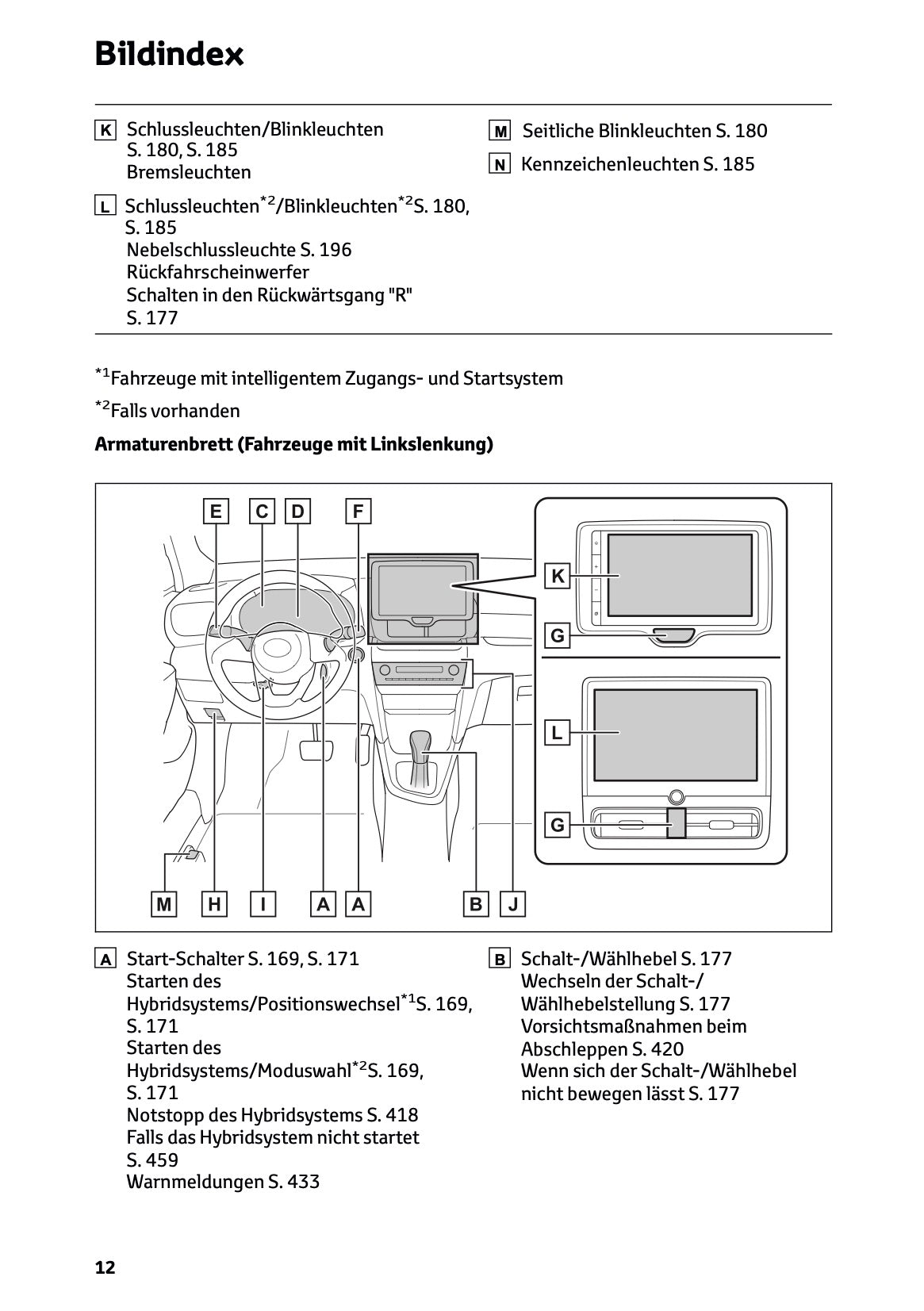 Bildindex

K Schlussleuchten/Blinkleuchten S. 180, S. 185
Bremsleuchten

L Schlussleuchten$^{*2}$/Blinkleuchten$^{*2}$S. 180, S. 185
Nebelschlussleuchte S. 196
Rückfahrscheinwerfer
Schalten in den Rückwärtsgang "R" S. 177

M Seitliche Blinkleuchten S. 180

N Kennzeichenleuchten S. 185

$^{*1}$Fahrzeuge mit intelligentem Zugangs- und Startsystem

$^{*2}$Falls vorhanden

Armaturenbrett (Fahrzeuge mit Linkslenkung)

E C D F K G L G M H I A A B J

A Start-Schalter S. 169, S. 171
Starten des Hybridsystems/Positionswechsel$^{*1}$S. 169, S. 171
Starten des Hybridsystems/Moduswahl$^{*2}$S. 169, S. 171
Notstopp des Hybridsystems S. 418
Falls das Hybridsystem nicht startet S. 459
Warnmeldungen S. 433

B Schalt-/Wählhebel S. 177
Wechseln der Schalt-/Wählhebelstellung S. 177
Vorsichtsmaßnahmen beim Abschleppen S. 420
Wenn sich der Schalt-/Wählhebel nicht bewegen lässt S. 177

12