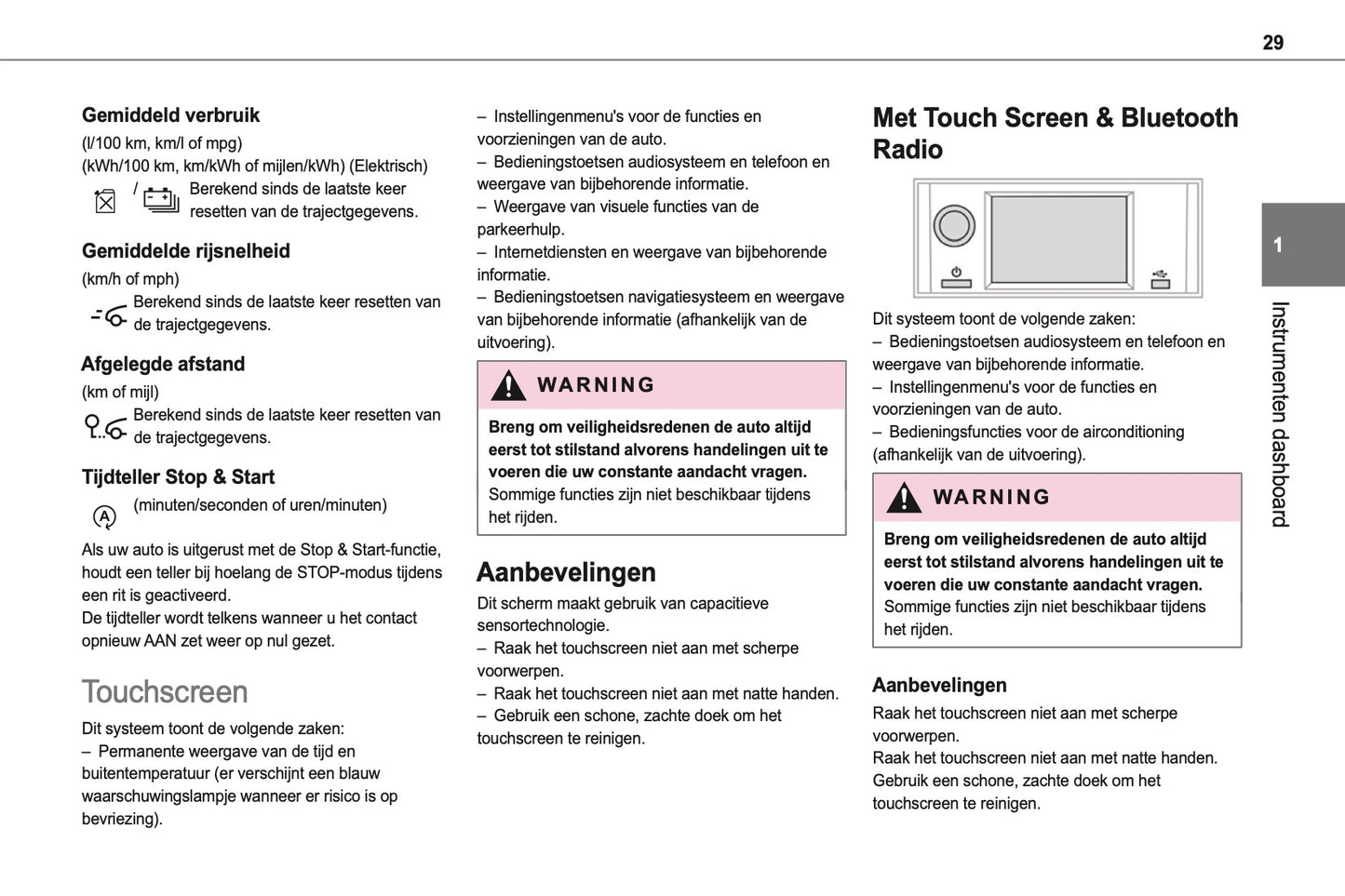 29

Gemiddeld verbruik
(l/100 km, km/l of mpg)
(kWh/100 km, km/kWh of mijlen/kWh) (Elektrisch)
/ Berekend sinds de laatste keer resetten van de trajectgegevens.

Gemiddelde rijsnelheid
(km/h of mph)
Berekend sinds de laatste keer resetten van de trajectgegevens.

Afgelegde afstand
(km of mijl)
Berekend sinds de laatste keer resetten van de trajectgegevens.

Tijdteller Stop & Start
(minuten/seconden of uren/minuten)

Als uw auto is uitgerust met de Stop & Start-functie, houdt een teller bij hoelang de STOP-modus tijdens een rit is geactiveerd.
De tijdteller wordt telkens wanneer u het contact opnieuw AAN zet weer op nul gezet.

Touchscreen
Dit systeem toont de volgende zaken:
– Permanente weergave van de tijd en buitentemperatuur (er verschijnt een blauw waarschuwingslampje wanneer er risico is op bevriezing).

– Instellingenmenu's voor de functies en voorzieningen van de auto.
– Bedieningstoetsen audiosysteem en telefoon en weergave van bijbehorende informatie.
– Weergave van visuele functies van de parkeerhulp.
– Internetdiensten en weergave van bijbehorende informatie.
– Bedieningstoetsen navigatiesysteem en weergave van bijbehorende informatie (afhankelijk van de uitvoering).

WARNING
Breng om veiligheidsredenen de auto altijd eerst tot stilstand alvorens handelingen uit te voeren die uw constante aandacht vragen.
Sommige functies zijn niet beschikbaar tijdens het rijden.

Aanbevelingen
Dit scherm maakt gebruik van capacitieve sensortechnologie.
– Raak het touchscreen niet aan met scherpe voorwerpen.
– Raak het touchscreen niet aan met natte handen.
– Gebruik een schone, zachte doek om het touchscreen te reinigen.

Met Touch Screen & Bluetooth Radio

Dit systeem toont de volgende zaken:
– Bedieningstoetsen audiosysteem en telefoon en weergave van bijbehorende informatie.
– Instellingenmenu's voor de functies en voorzieningen van de auto.
– Bedieningsfuncties voor de airconditioning (afhankelijk van de uitvoering).

WARNING
Breng om veiligheidsredenen de auto altijd eerst tot stilstand alvorens handelingen uit te voeren die uw constante aandacht vragen.
Sommige functies zijn niet beschikbaar tijdens het rijden.

Aanbevelingen
Raak het touchscreen niet aan met scherpe voorwerpen.
Raak het touchscreen niet aan met natte handen.
Gebruik een schone, zachte doek om het touchscreen te reinigen.

1
Instrumenten dashboard