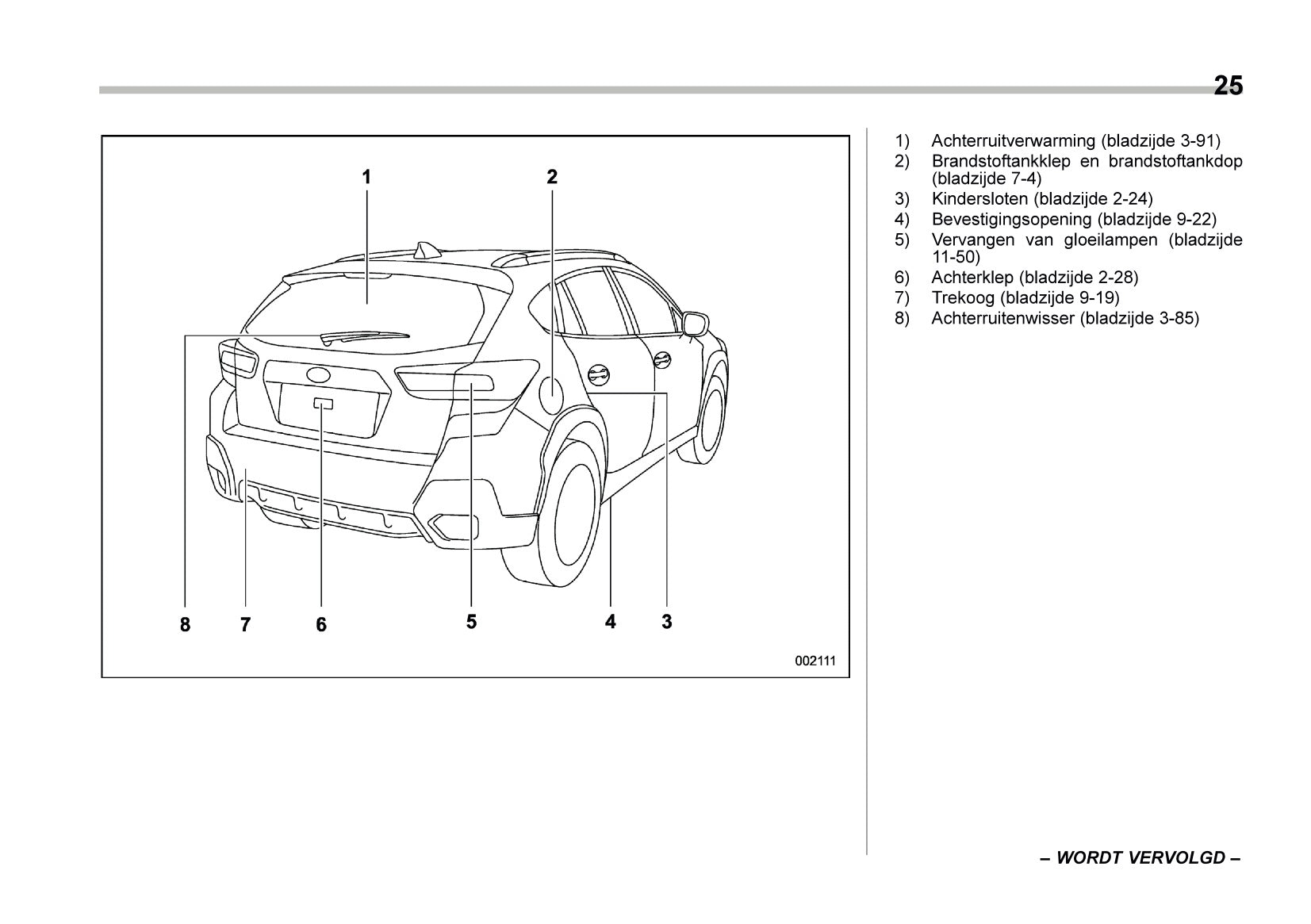 25

1
2
8
7
6
5
4
3
002111

1) Achterruitverwarming (bladzijde 3-91)
2) Brandstoftankklep en brandstoftankdop (bladzijde 7-4)
3) Kindersloten (bladzijde 2-24)
4) Bevestigingsopening (bladzijde 9-22)
5) Vervangen van gloeilampen (bladzijde 11-50)
6) Achterklep (bladzijde 2-28)
7) Trekoog (bladzijde 9-19)
8) Achterruitenwisser (bladzijde 3-85)

– WORDT VERVOLGD –