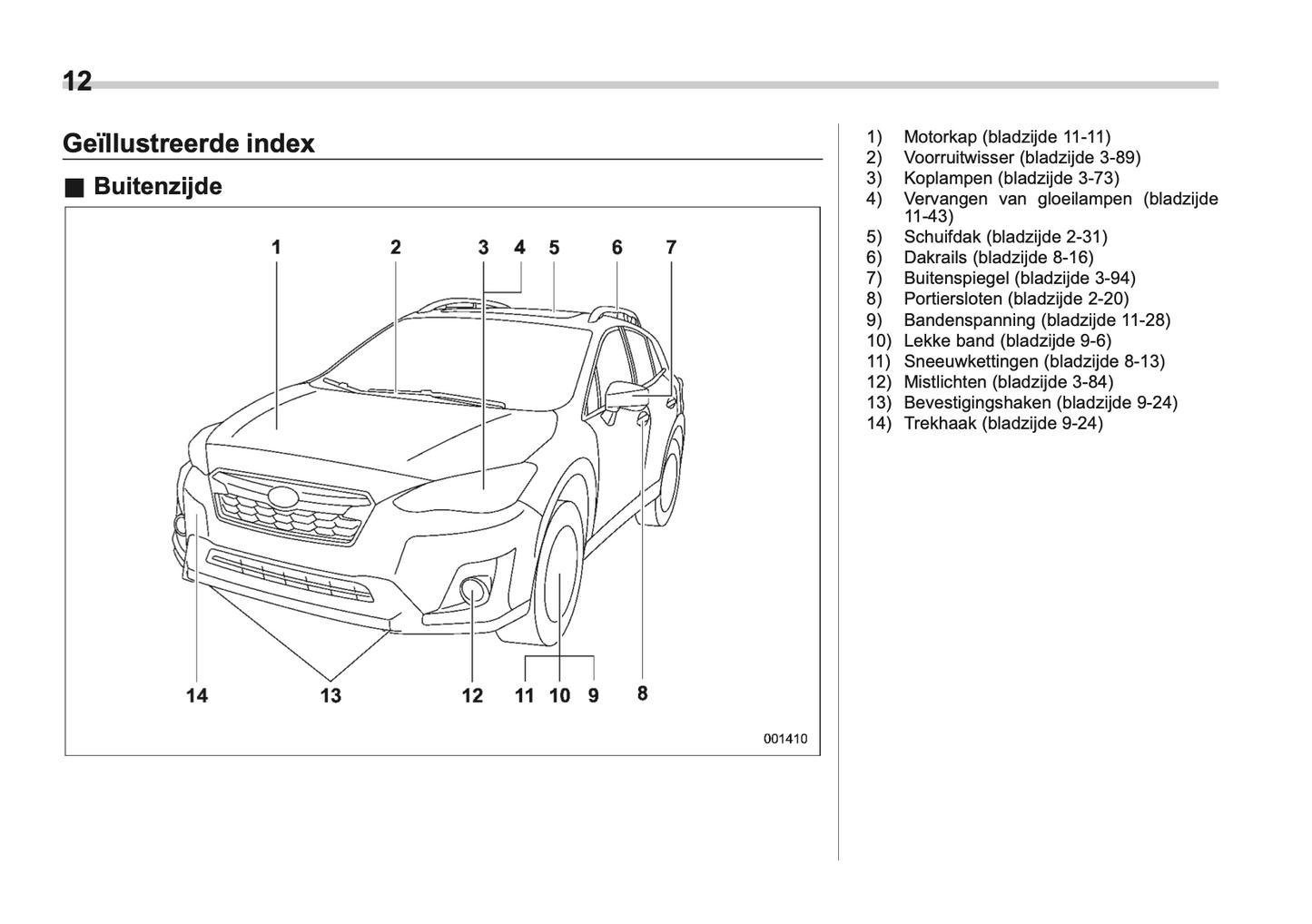 12

Geïllustreerde index

■ Buitenzijde

1 2 3 4 5 6 7

14 13 12 11 10 9 8

001410

1) Motorkap (bladzijde 11-11)
2) Voorruitwisser (bladzijde 3-89)
3) Koplampen (bladzijde 3-73)
4) Vervangen van gloeilampen (bladzijde 11-43)
5) Schuifdak (bladzijde 2-31)
6) Dakrails (bladzijde 8-16)
7) Buitenspiegel (bladzijde 3-94)
8) Portiersloten (bladzijde 2-20)
9) Bandenspanning (bladzijde 11-28)
10) Lekke band (bladzijde 9-6)
11) Sneeuwkettingen (bladzijde 8-13)
12) Mistlichten (bladzijde 3-84)
13) Bevestigingshaken (bladzijde 9-24)
14) Trekhaak (bladzijde 9-24)