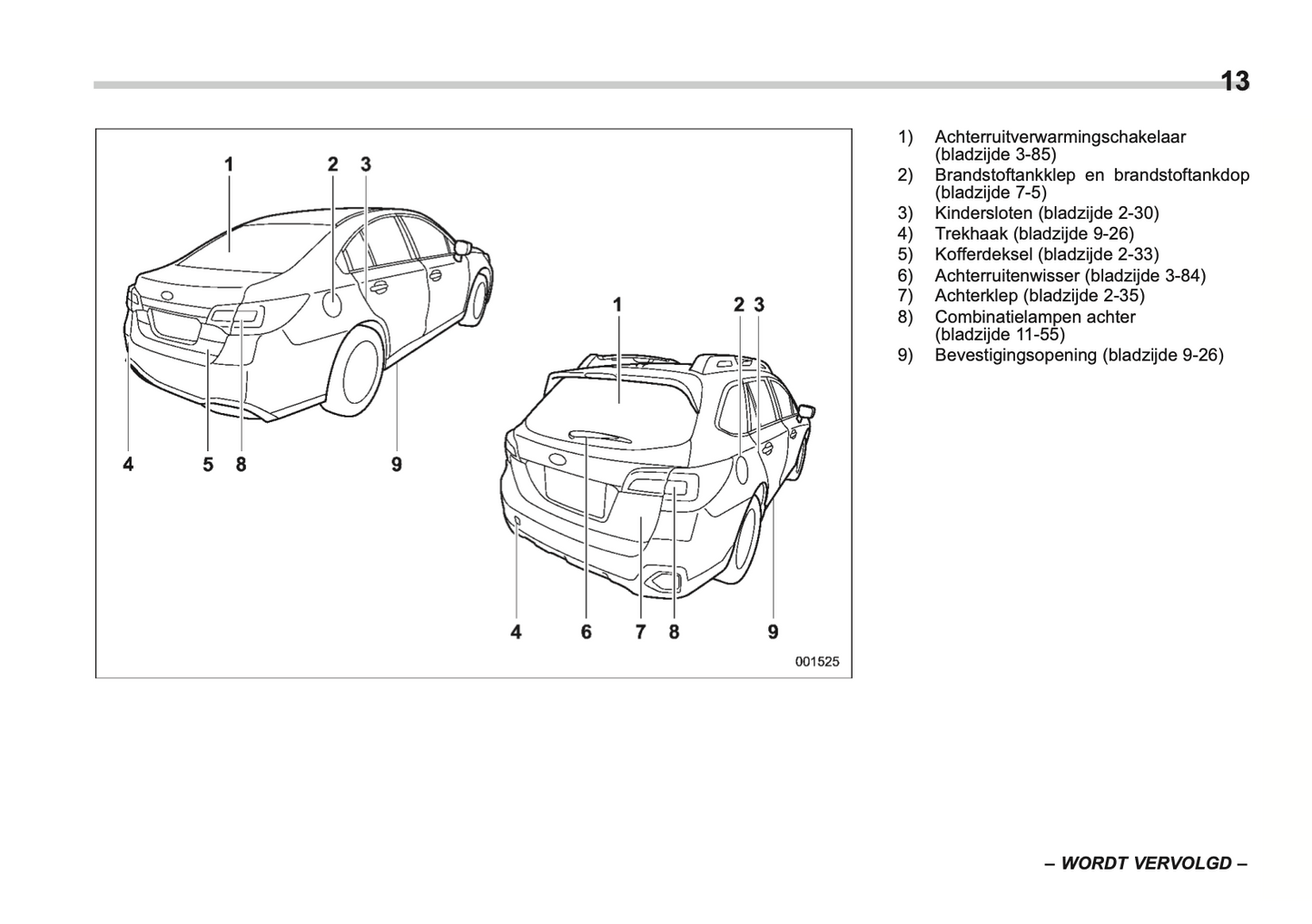 13

1
2
3
4
5
8
9

1
2
3
4
6
7
8
9

001525

1) Achterruitverwarmingschakelaar (bladzijde 3-85)
2) Brandstoftankklep en brandstoftankdop (bladzijde 7-5)
3) Kindersloten (bladzijde 2-30)
4) Trekhaak (bladzijde 9-26)
5) Kofferdeksel (bladzijde 2-33)
6) Achterruitenwisser (bladzijde 3-84)
7) Achterklep (bladzijde 2-35)
8) Combinatielampen achter (bladzijde 11-55)
9) Bevestigingsopening (bladzijde 9-26)

– WORDT VERVOLGD –