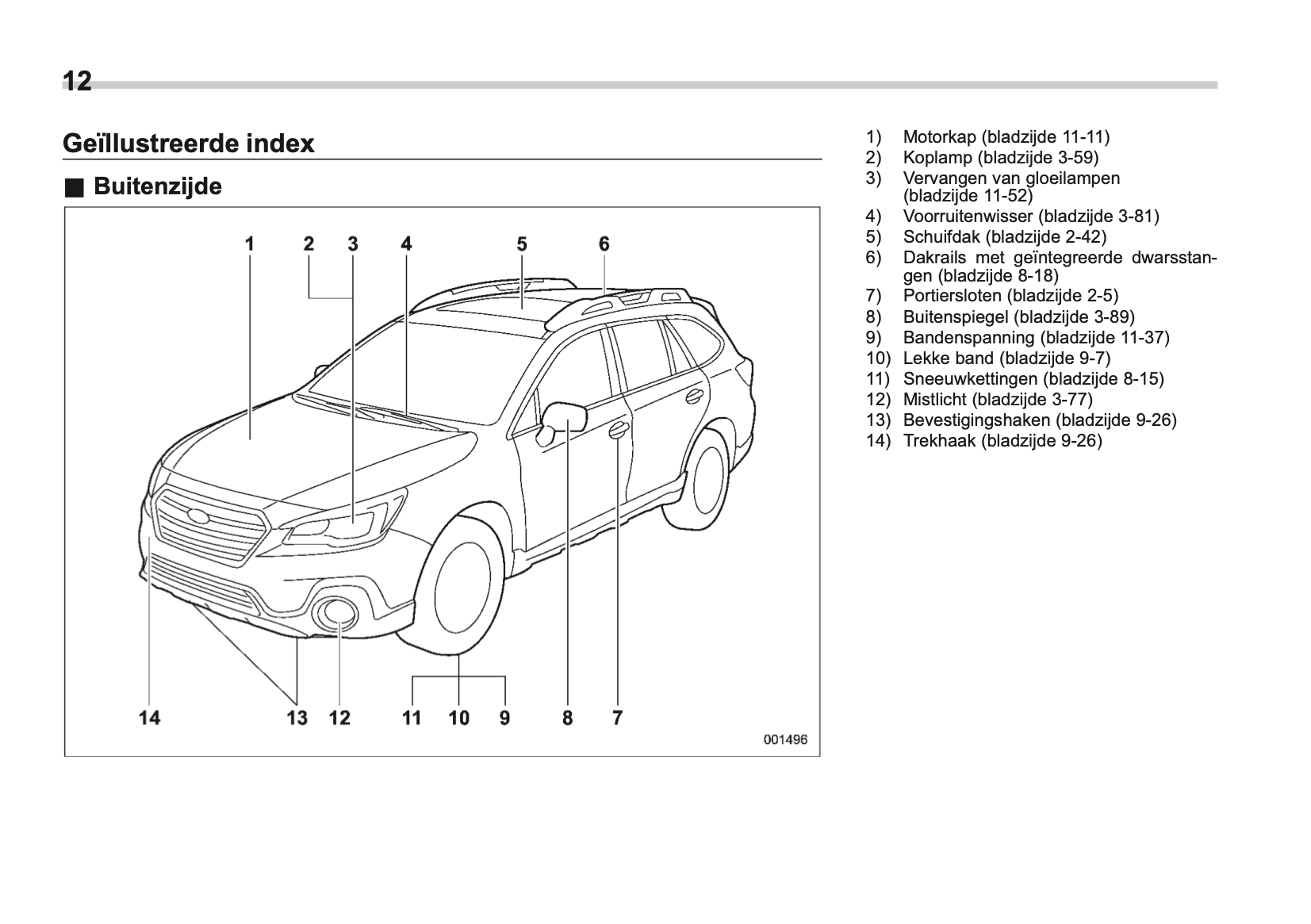 12

Geïllustreerde index

■ Buitenzijde

1 2 3 4 5 6

14 13 12 11 10 9 8 7

001496

1) Motorkap (bladzijde 11-11)
2) Koplamp (bladzijde 3-59)
3) Vervangen van gloeilampen (bladzijde 11-52)
4) Voorruitenwisser (bladzijde 3-81)
5) Schuifdak (bladzijde 2-42)
6) Dakrails met geïntegreerde dwarsstangen (bladzijde 8-18)
7) Portiersloten (bladzijde 2-5)
8) Buitenspiegel (bladzijde 3-89)
9) Bandenspanning (bladzijde 11-37)
10) Lekke band (bladzijde 9-7)
11) Sneeuwkettingen (bladzijde 8-15)
12) Mistlicht (bladzijde 3-77)
13) Bevestigingshaken (bladzijde 9-26)
14) Trekhaak (bladzijde 9-26)