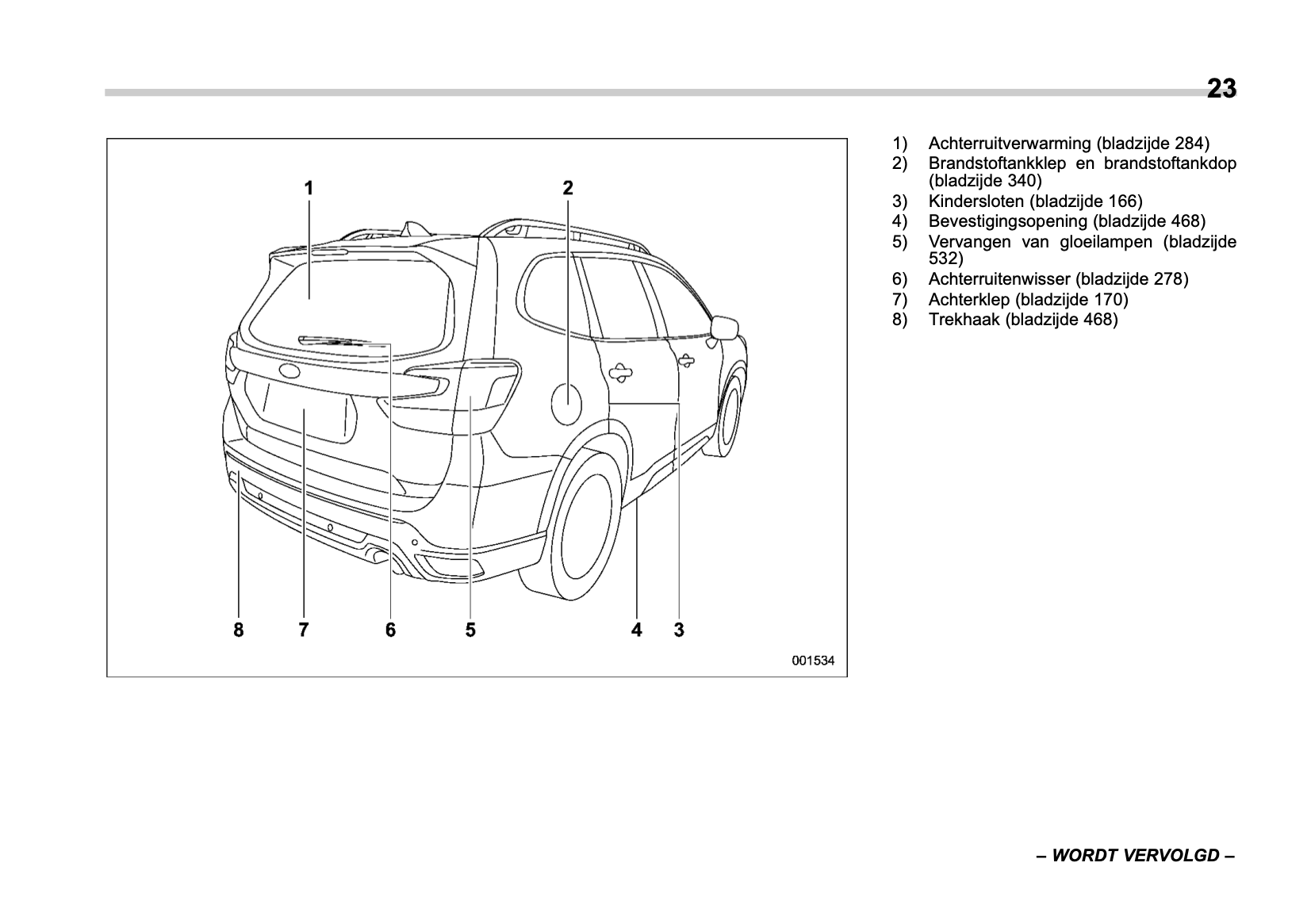 23

1
2
8
7
6
5
4
3
001534

1) Achterruitverwarming (bladzijde 284)
2) Brandstoftankklep en brandstoftankdop (bladzijde 340)
3) Kindersloten (bladzijde 166)
4) Bevestigingsopening (bladzijde 468)
5) Vervangen van gloeilampen (bladzijde 532)
6) Achterruitenwisser (bladzijde 278)
7) Achterklep (bladzijde 170)
8) Trekhaak (bladzijde 468)

– WORDT VERVOLGD –