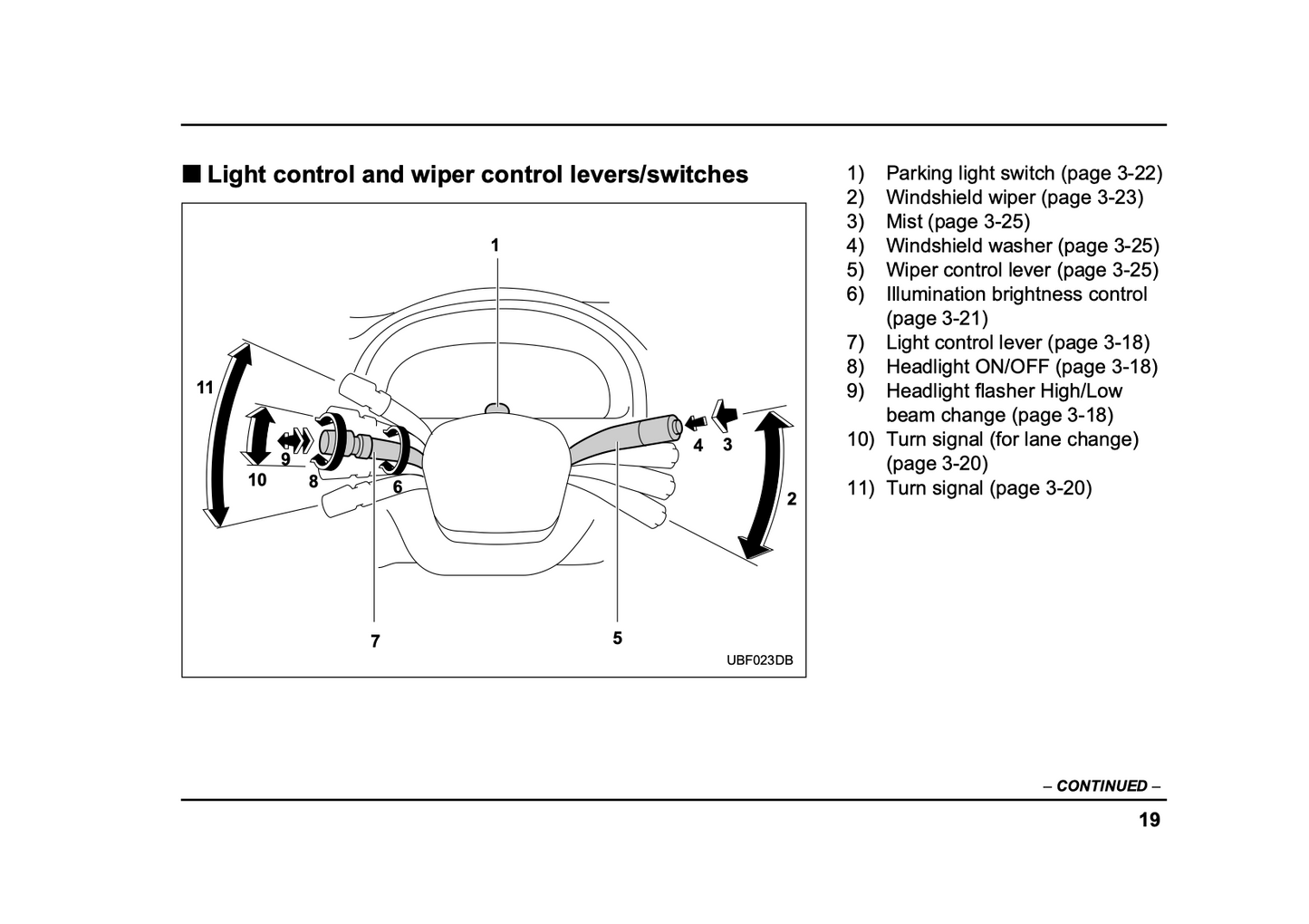 ■ Light control and wiper control levers/switches

1

11

9

10

8

6

4

3

2

7

5

UBF023DB

1) Parking light switch (page 3-22)
2) Windshield wiper (page 3-23)
3) Mist (page 3-25)
4) Windshield washer (page 3-25)
5) Wiper control lever (page 3-25)
6) Illumination brightness control (page 3-21)
7) Light control lever (page 3-18)
8) Headlight ON/OFF (page 3-18)
9) Headlight flasher High/Low beam change (page 3-18)
10) Turn signal (for lane change) (page 3-20)
11) Turn signal (page 3-20)

– CONTINUED –

19