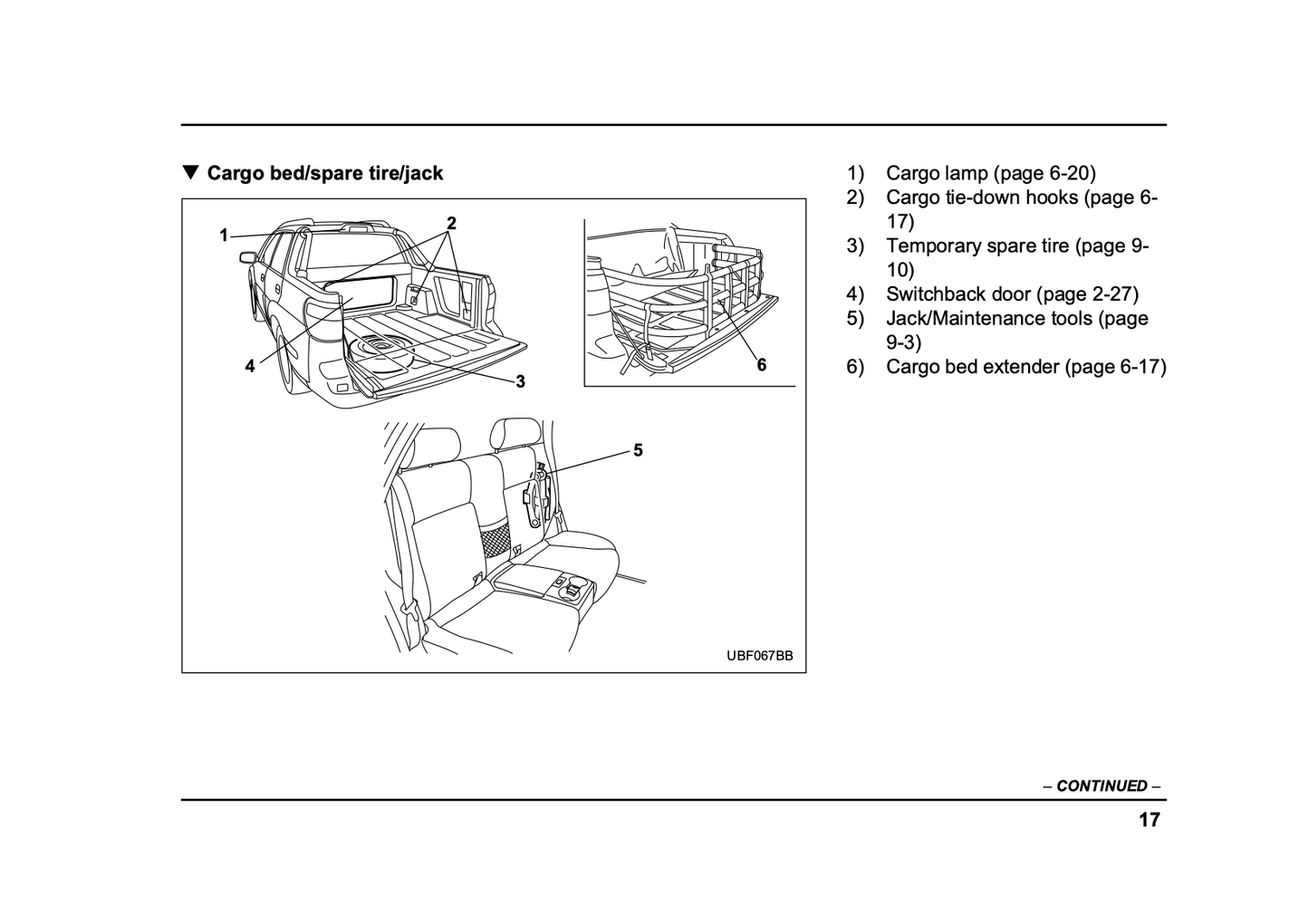 ▼ Cargo bed/spare tire/jack

1
2
4
3
6
5
UBF067BB

1) Cargo lamp (page 6-20)
2) Cargo tie-down hooks (page 6-17)
3) Temporary spare tire (page 9-10)
4) Switchback door (page 2-27)
5) Jack/Maintenance tools (page 9-3)
6) Cargo bed extender (page 6-17)

– CONTINUED –

17