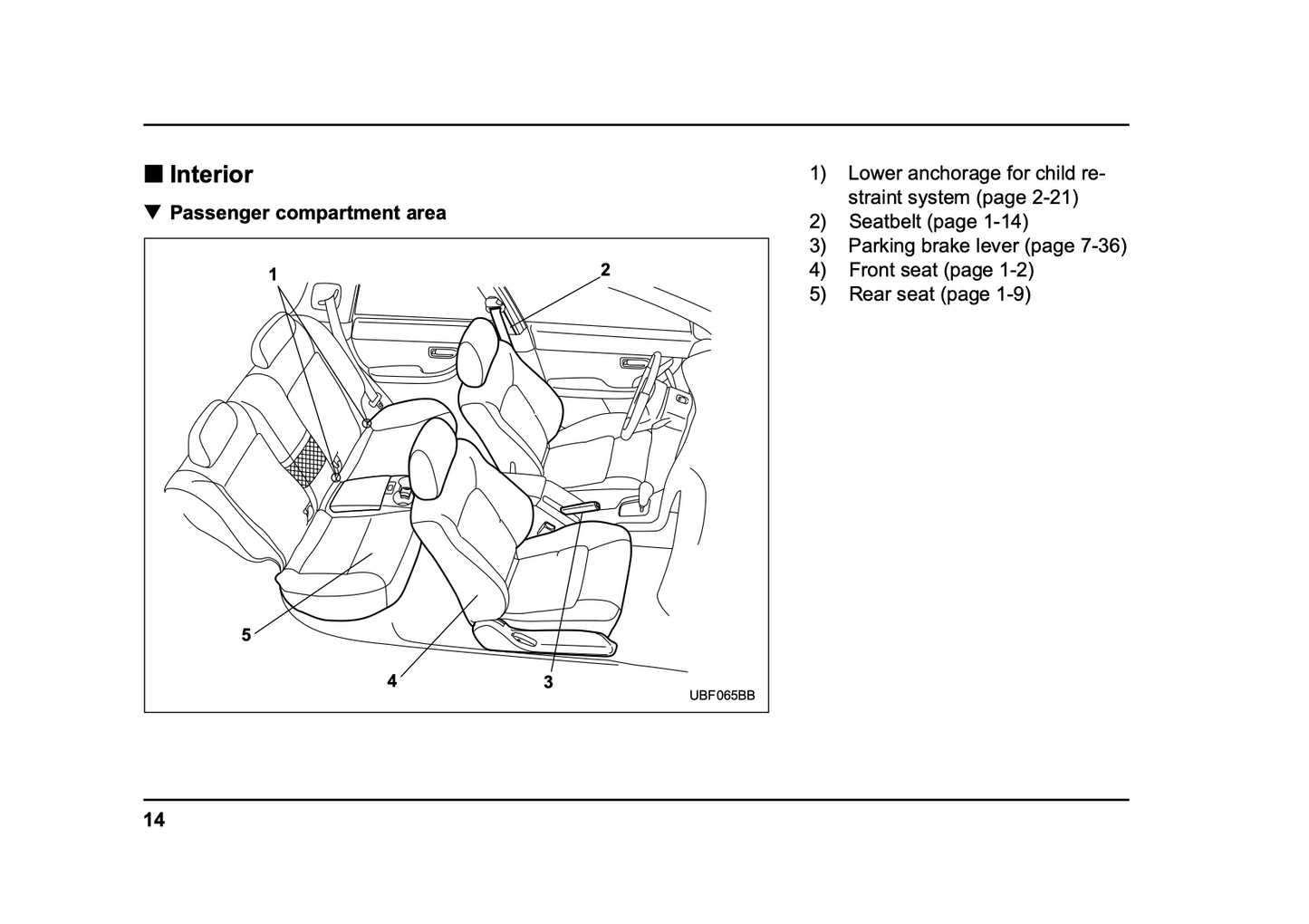 ■ Interior

▼ Passenger compartment area

1

2

5

4

3

UBF065BB

1) Lower anchorage for child restraint system (page 2-21)
2) Seatbelt (page 1-14)
3) Parking brake lever (page 7-36)
4) Front seat (page 1-2)
5) Rear seat (page 1-9)

14