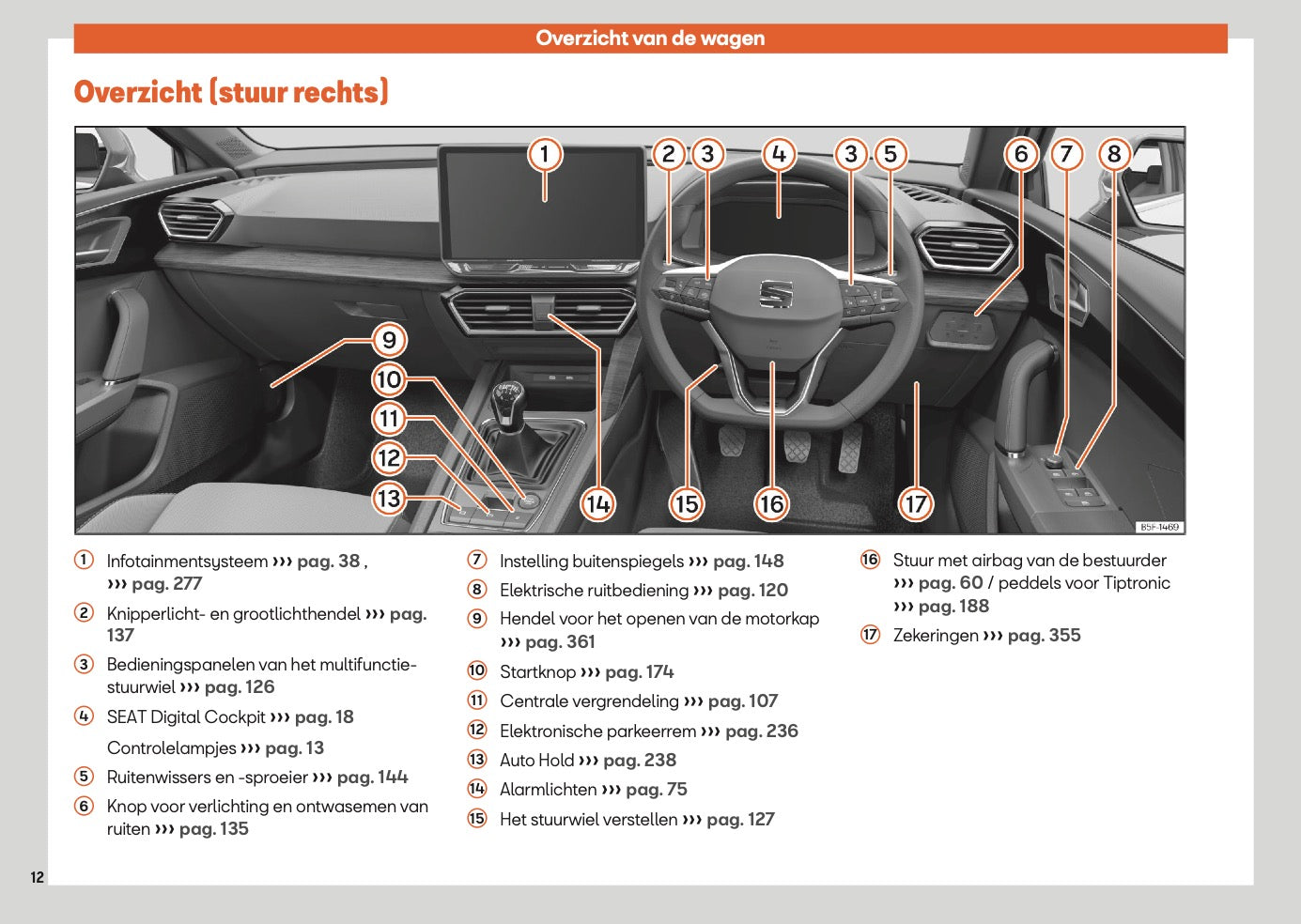 Overzicht van de wagen

Overzicht (stuur rechts)

1 2 3 4 3 5 6 7 8
9
10
11
12
13
14 15 16 17
B5F-1469

① Infotainmentsysteem ››› pag. 38 , ››› pag. 277

② Knipperlicht- en grootlichthendel ››› pag. 137

③ Bedieningspanelen van het multifunctiestuurwiel ››› pag. 126

④ SEAT Digital Cockpit ››› pag. 18

Controlelampjes ››› pag. 13

⑤ Ruitenwissers en -sproeier ››› pag. 144

⑥ Knop voor verlichting en ontwasemen van ruiten ››› pag. 135

⑦ Instelling buitenspiegels ››› pag. 148

⑧ Elektrische ruitbediening ››› pag. 120

⑨ Hendel voor het openen van de motorkap ››› pag. 361

⑩ Startknop ››› pag. 174

⑪ Centrale vergrendeling ››› pag. 107

⑫ Elektronische parkeerrem ››› pag. 236

⑬ Auto Hold ››› pag. 238

⑭ Alarmlichten ››› pag. 75

⑮ Het stuurwiel verstellen ››› pag. 127

⑯ Stuur met airbag van de bestuurder ››› pag. 60 / peddels voor Tiptronic ››› pag. 188

⑰ Zekeringen ››› pag. 355

12