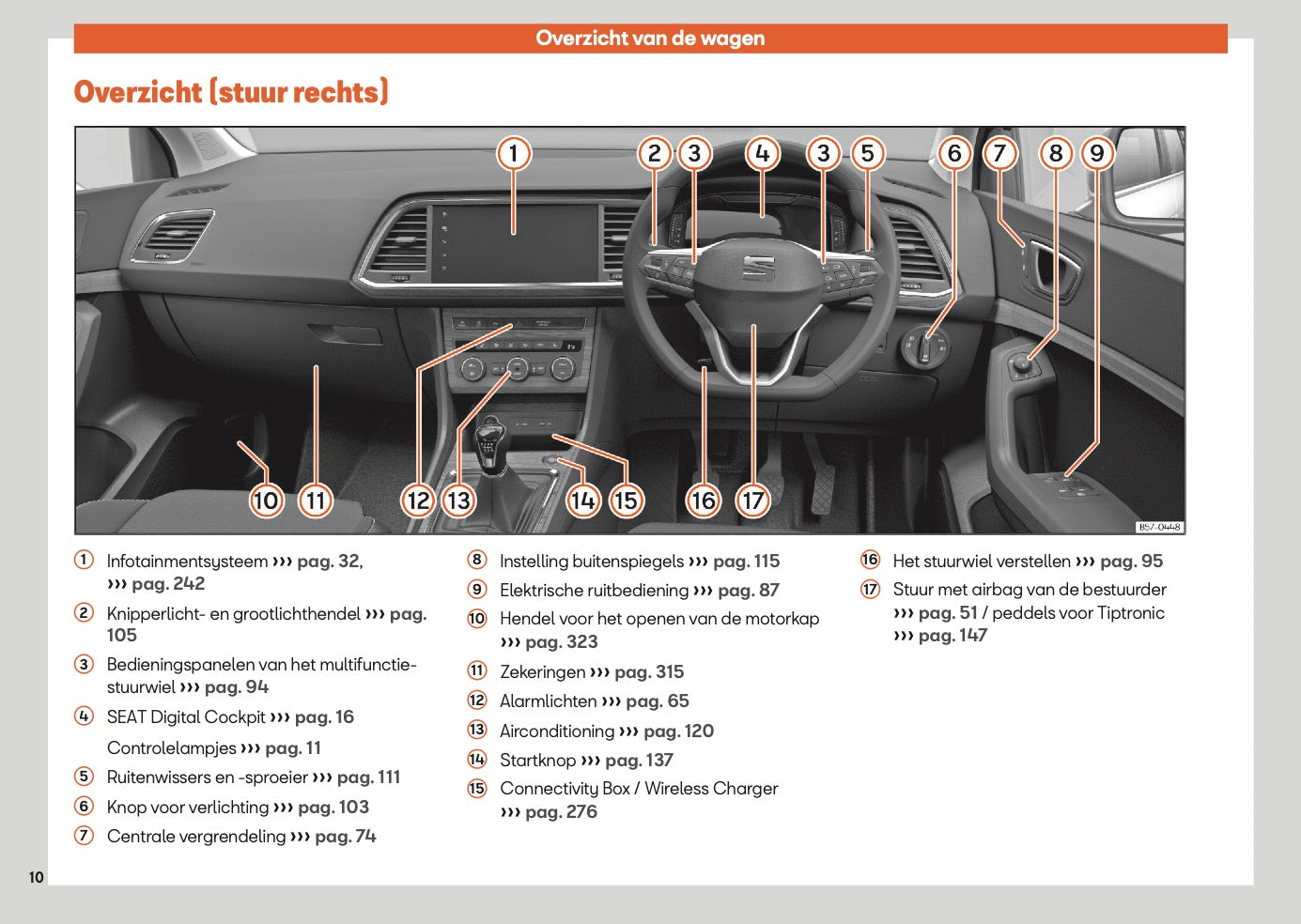 Overzicht van de wagen

Overzicht (stuur rechts)

1 2 3 4 3 5 6 7 8 9

10 11 12 13 14 15 16 17

B57-0448

1 Infotainmentsysteem ››› pag. 32, ››› pag. 242

2 Knipperlicht- en grootlichthendel ››› pag. 105

3 Bedieningspanelen van het multifunctiestuurwiel ››› pag. 94

4 SEAT Digital Cockpit ››› pag. 16

Controlelampjes ››› pag. 11

5 Ruitenwissers en -sproeier ››› pag. 111

6 Knop voor verlichting ››› pag. 103

7 Centrale vergrendeling ››› pag. 74

8 Instelling buitenspiegels ››› pag. 115

9 Elektrische ruitbediening ››› pag. 87

10 Hendel voor het openen van de motorkap ››› pag. 323

11 Zekeringen ››› pag. 315

12 Alarmlichten ››› pag. 65

13 Airconditioning ››› pag. 120

14 Startknop ››› pag. 137

15 Connectivity Box / Wireless Charger ››› pag. 276

16 Het stuurwiel verstellen ››› pag. 95

17 Stuur met airbag van de bestuurder ››› pag. 51 / peddels voor Tiptronic ››› pag. 147

10